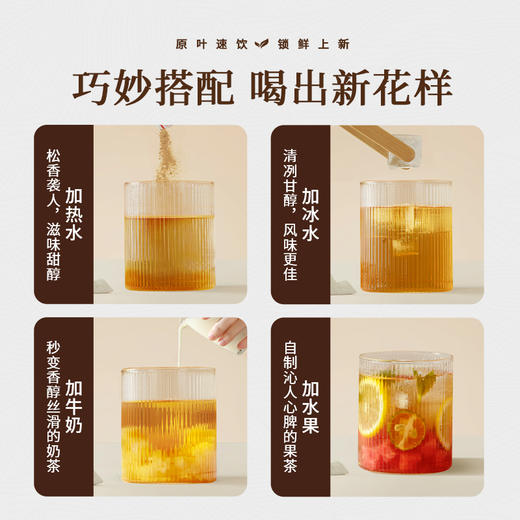 原叶速饮 锁鲜上新

巧妙搭配 喝出新花样

加热水
松香袭人，滋味甜醇

加冰水
清冽甘醇，风味更佳

加牛奶
秒变香醇丝滑的奶茶

加水果
自制沁人心脾的果茶