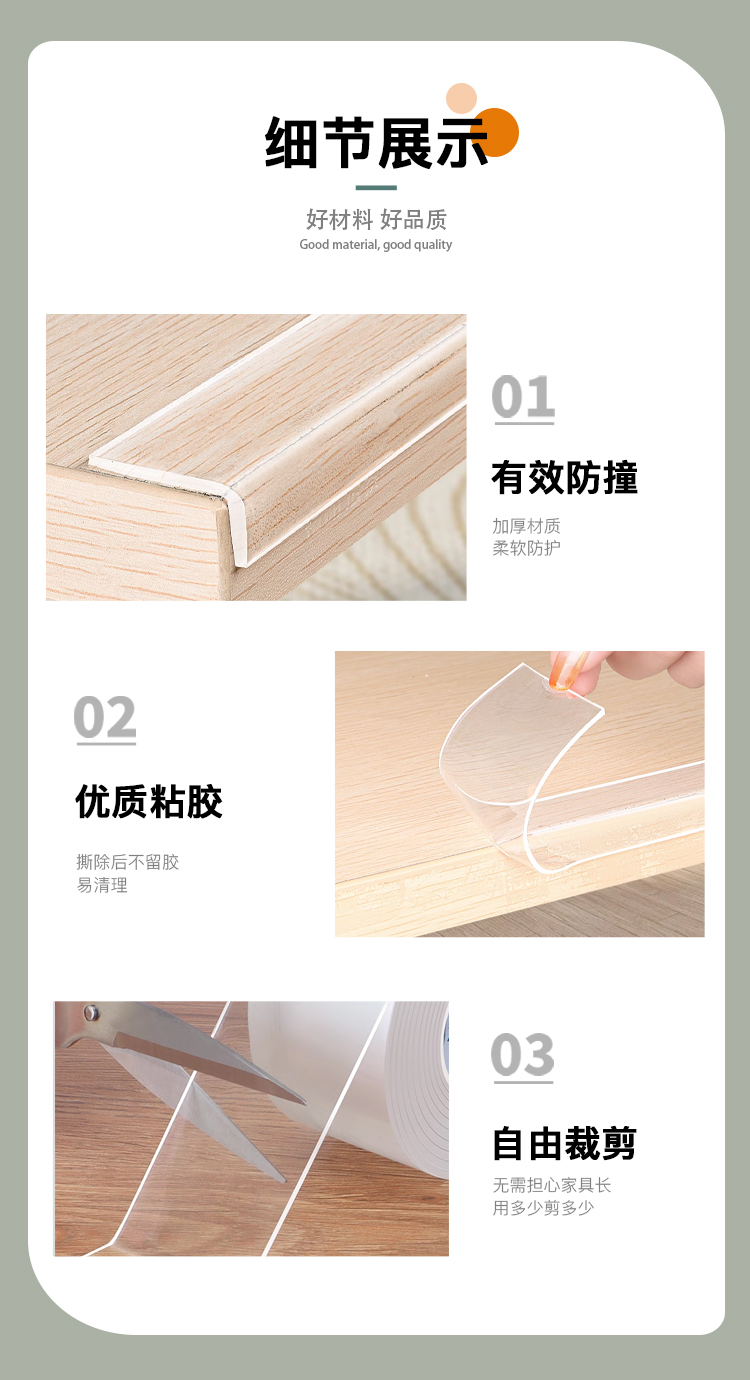 细节展示

好材料 好品质
Good material, good quality

01

有效防撞

加厚材质
柔软防护

02

优质粘胶

撕除后不留胶
易清理

03

自由裁剪

无需担心家具长
用多少剪多少