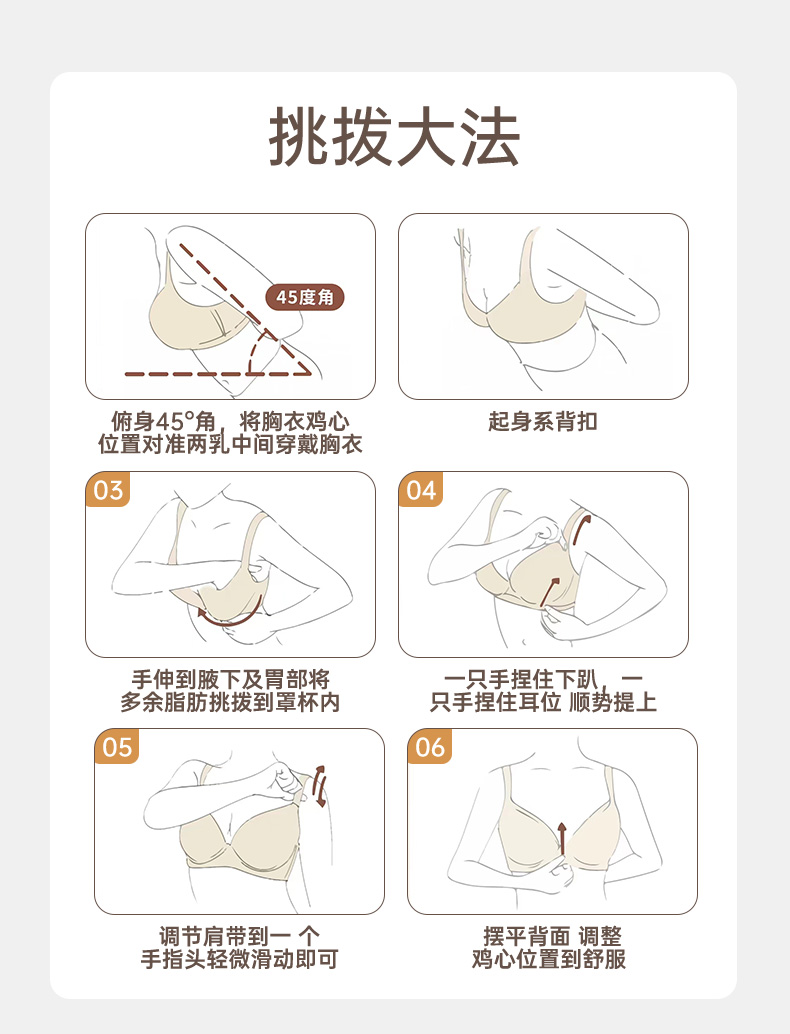 挑拨大法

45度角

俯身45°角，将胸衣鸡心位置对准两乳中间穿戴胸衣

起身系背扣

03

手伸到腋下及胃部将多余脂肪挑拨到罩杯内

04

一只手捏住下趴，一只手捏住耳位 顺势提上

05

调节肩带到一 个手指头轻微滑动即可

06

摆平背面 调整鸡心位置到舒服