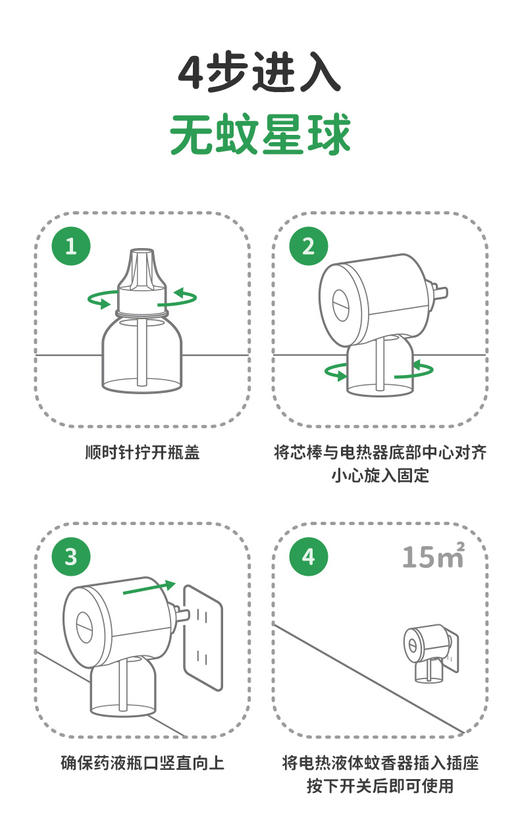 4步进入

无蚊星球

1

顺时针拧开瓶盖

2

将芯棒与电热器底部中心对齐
小心旋入固定

3

确保药液瓶口竖直向上

4

$15m^2$

将电热液体蚊香器插入插座
按下开关后即可使用