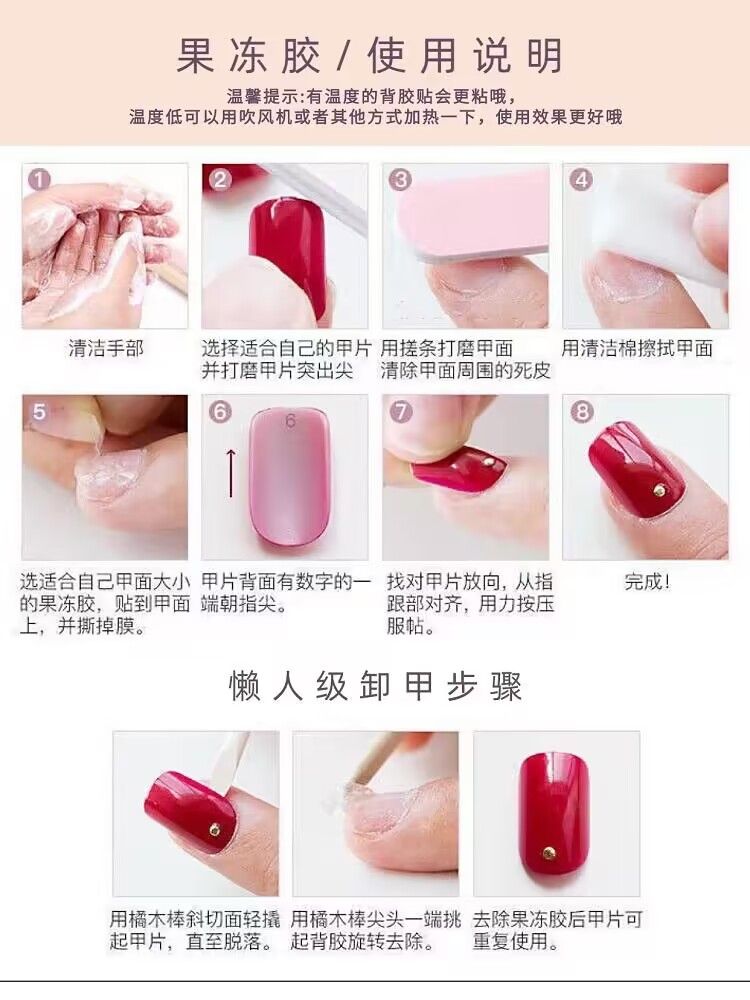 果冻胶/使用说明

温馨提示:有温度的背胶贴会更粘哦，
温度低可以用吹风机或者其他方式加热一下，使用效果更好哦

1
清洁手部

2
选择适合自己的甲片并打磨甲片突出尖

3
用搓条打磨甲面清除甲面周围的死皮

4
用清洁棉擦拭甲面

5
选适合自己甲面大小的果冻胶，贴到甲面上，并撕掉膜。

6
6
甲片背面有数字的一端朝指尖。

7
找对甲片放向，从指跟部对齐，用力按压服帖。

8
完成!

懒人级卸甲步骤

用橘木棒斜切面轻撬起甲片，直至脱落。

用橘木棒尖头一端挑起背胶旋转去除。

去除果冻胶后甲片可重复使用。