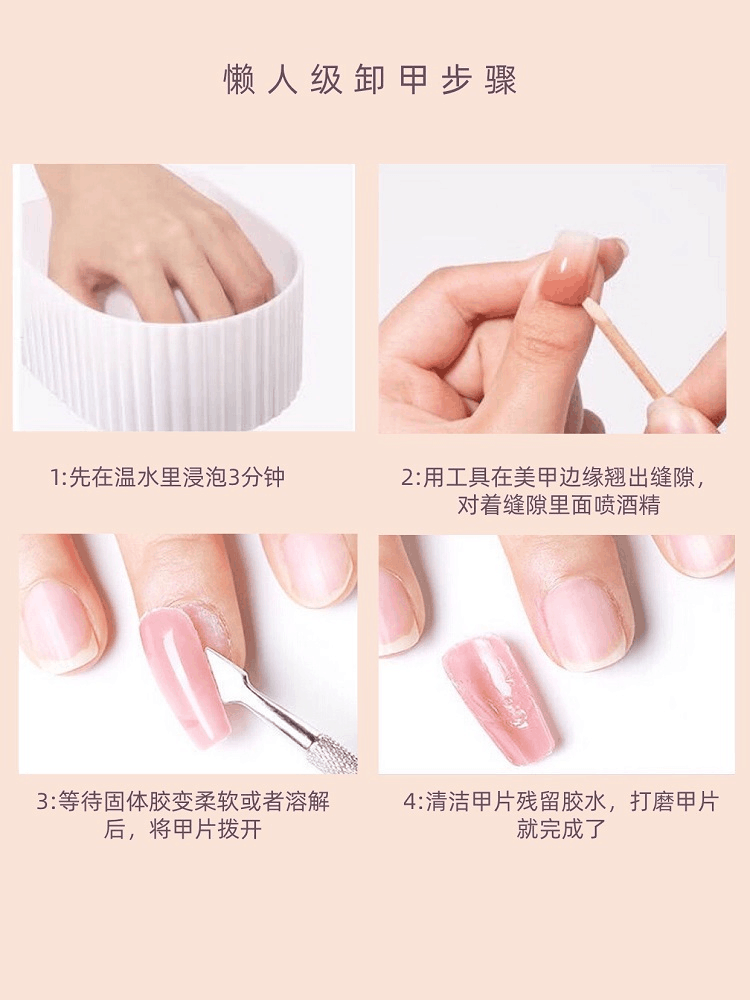 懒人级卸甲步骤

1:先在温水里浸泡3分钟

2:用工具在美甲边缘翘出缝隙，对着缝隙里面喷酒精

3:等待固体胶变柔软或者溶解后，将甲片拨开

4:清洁甲片残留胶水，打磨甲片就完成了