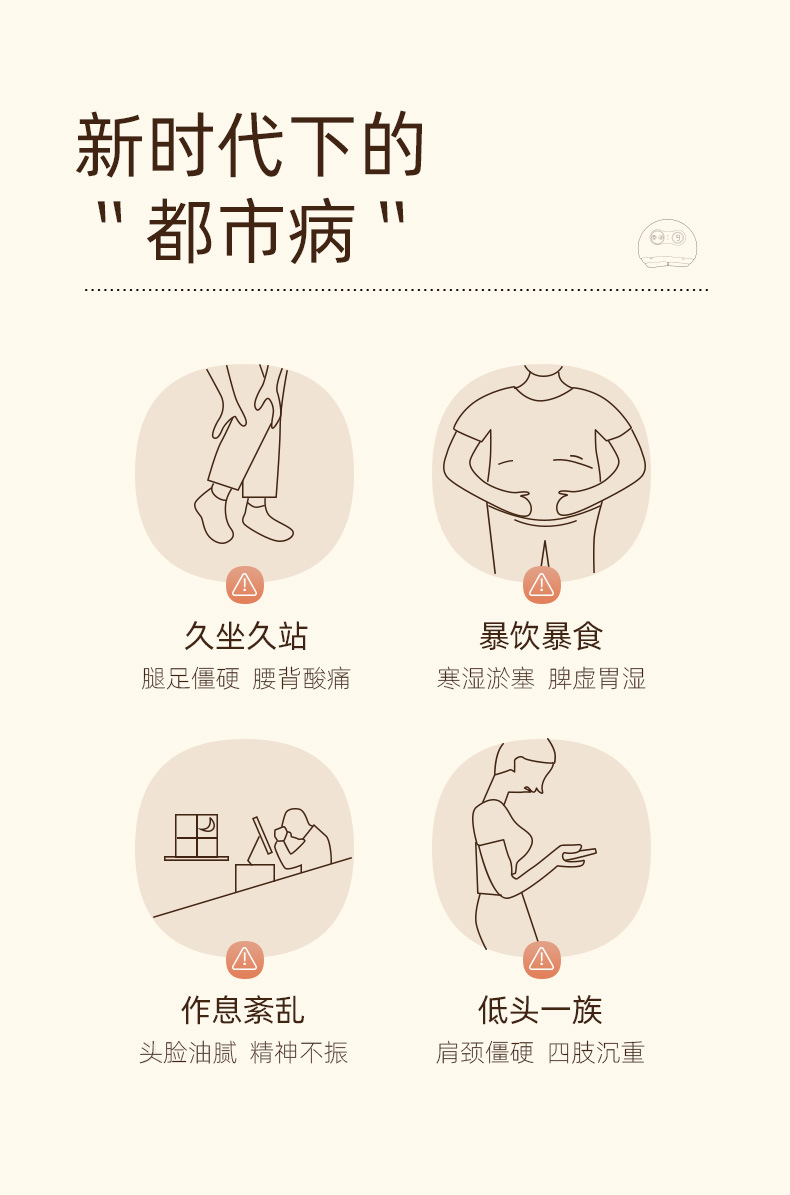 新时代下的
"都市病"

久坐久站
腿足僵硬 腰背酸痛

暴饮暴食
寒湿淤塞 脾虚胃湿

作息紊乱
头脸油腻 精神不振

低头一族
肩颈僵硬 四肢沉重