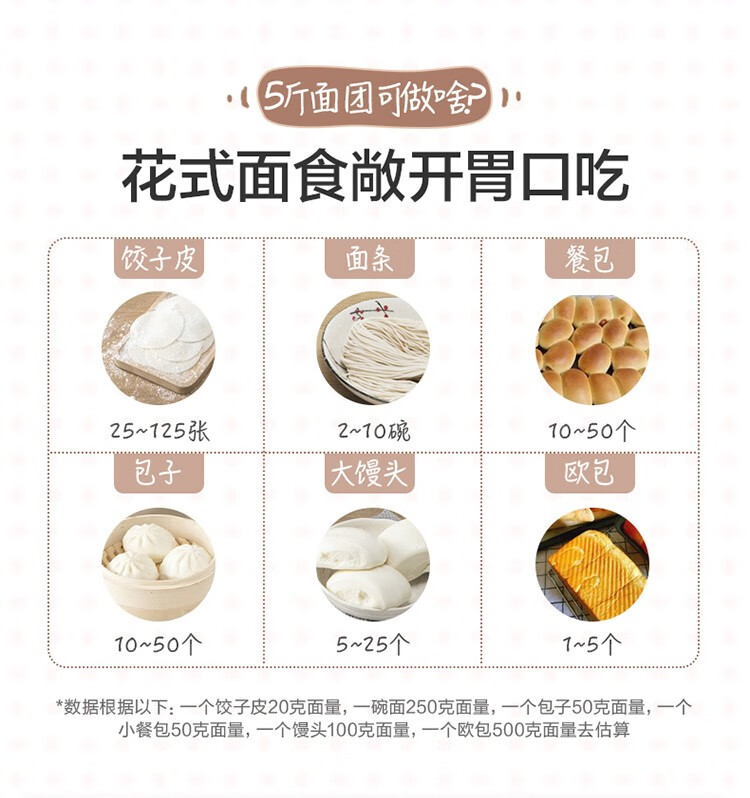 5斤面团可做啥?

花式面食敞开胃口吃

| 饺子皮 | 面条 | 餐包 |
|---|---|---|
| 25~125张 | 2~10碗 | 10~50个 |
| 包子 | 大馒头 | 欧包 |
| 10~50个 | 5~25个 | 1~5个 |

*数据根据以下：一个饺子皮20克面量，一碗面250克面量，一个包子50克面量，一个小餐包50克面量，一个馒头100克面量，一个欧包500克面量去估算