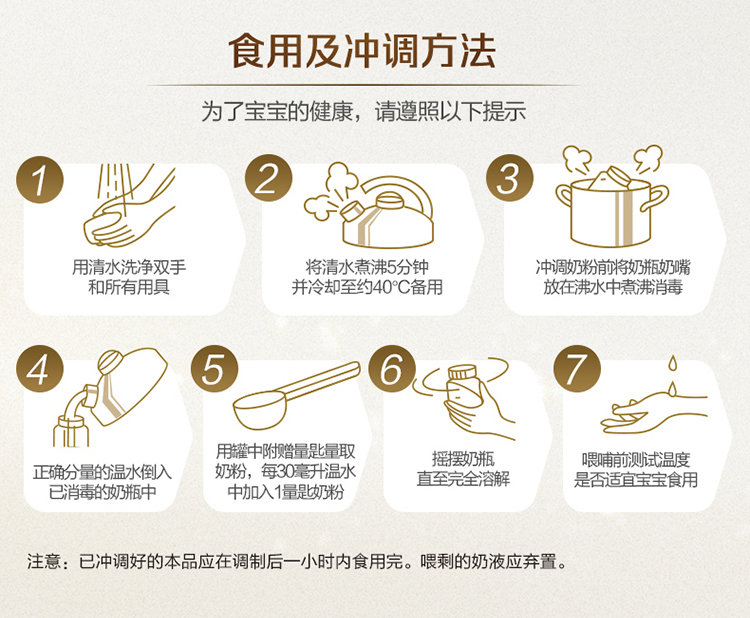 食用及冲调方法

为了宝宝的健康，请遵照以下提示

1
用清水洗净双手和所有用具

2
将清水煮沸5分钟并冷却至约40°C备用

3
冲调奶粉前将奶瓶奶嘴放在沸水中煮沸消毒

4
正确分量的温水倒入已消毒的奶瓶中

5
用罐中附赠量匙量取奶粉，每30毫升温水中加入1量匙奶粉

6
摇摆奶瓶直至完全溶解

7
喂哺前测试温度是否适宜宝宝食用

注意：已冲调好的本品应在调制后一小时内食用完。喂剩的奶液应弃置。