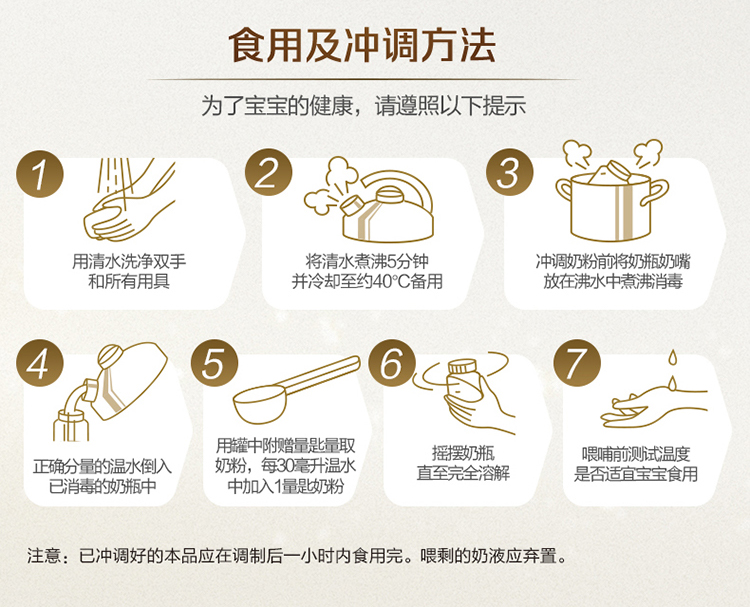 食用及冲调方法

为了宝宝的健康，请遵照以下提示

1
用清水洗净双手和所有用具

2
将清水煮沸5分钟并冷却至约40°C备用

3
冲调奶粉前将奶瓶奶嘴放在沸水中煮沸消毒

4
正确分量的温水倒入已消毒的奶瓶中

5
用罐中附赠量匙量取奶粉，每30毫升温水中加入1量匙奶粉

6
摇摆奶瓶直至完全溶解

7
喂哺前测试温度是否适宜宝宝食用

注意：已冲调好的本品应在调制后一小时内食用完。喂剩的奶液应弃置。