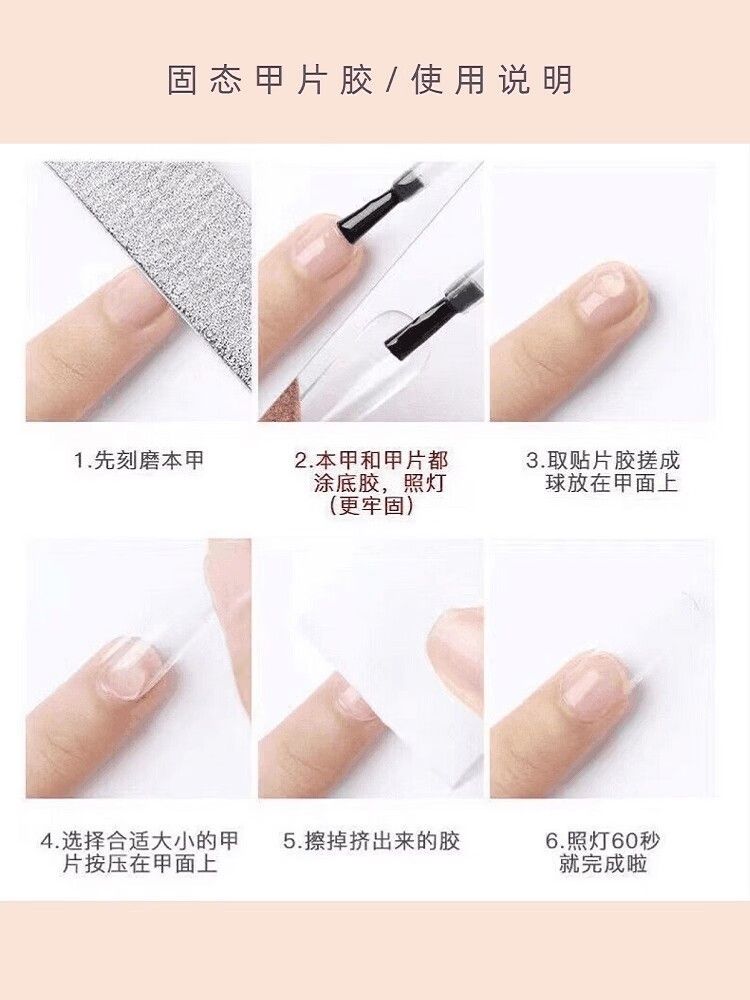 固态甲片胶/使用说明

1.先刻磨本甲

2.本甲和甲片都涂底胶，照灯（更牢固）

3.取贴片胶搓成球放在甲面上

4.选择合适大小的甲片按压在甲面上

5.擦掉挤出来的胶

6.照灯60秒就完成啦