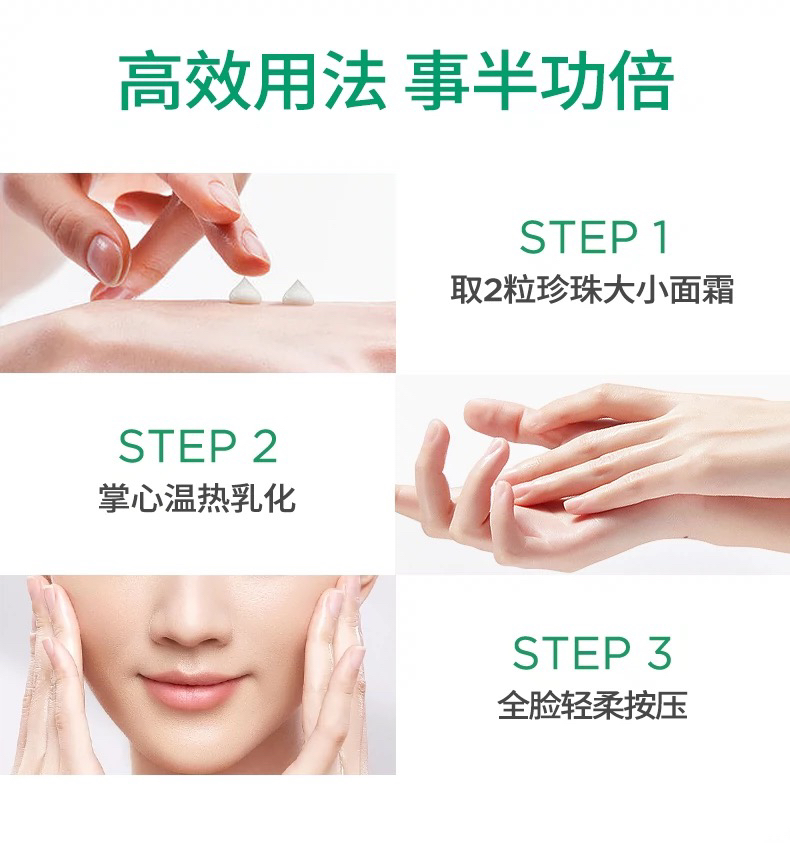 高效用法 事半功倍

STEP 1
取2粒珍珠大小面霜

STEP 2
掌心温热乳化

STEP 3
全脸轻柔按压