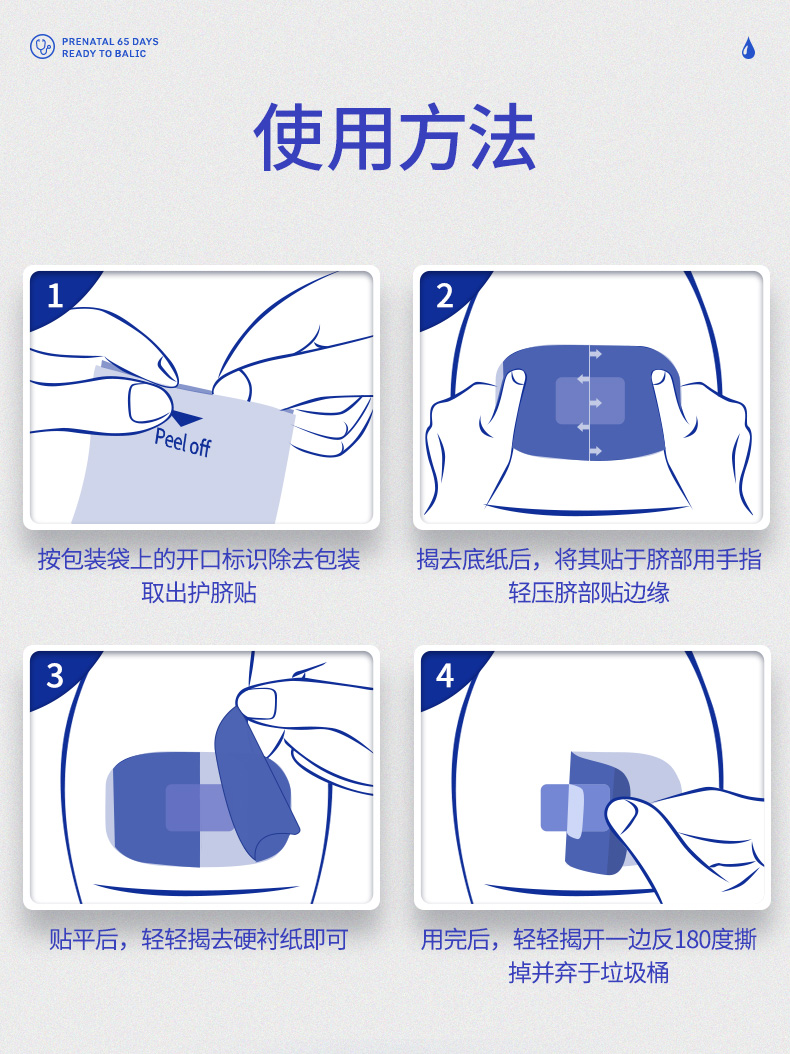 PRENATAL 65 DAYS
READY TO BALIC

使用方法

1

Peel off

按包装袋上的开口标识除去包装取出护脐贴

2

揭去底纸后，将其贴于脐部用手指轻压脐部贴边缘

3

贴平后，轻轻揭去硬衬纸即可

4

用完后，轻轻揭开一边反180度撕掉并弃于垃圾桶