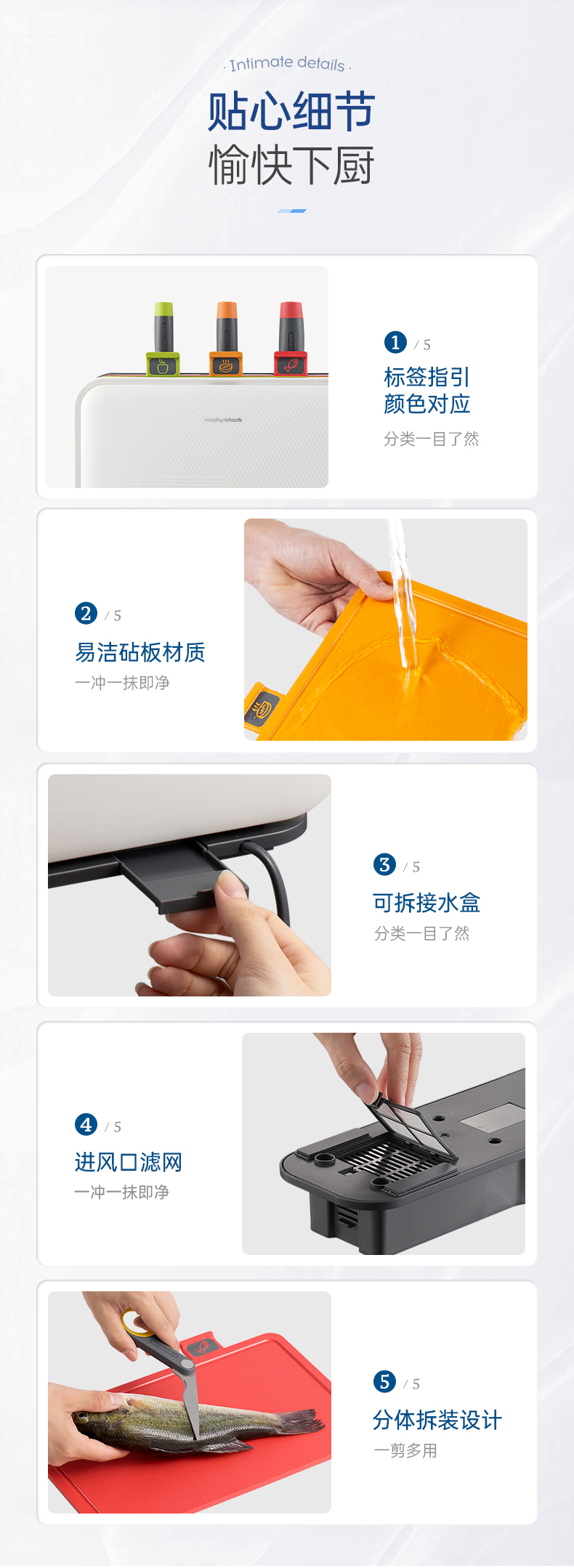 · Intimate details ·

贴心细节
愉快下厨

morphy richards

1 / 5
标签指引
颜色对应
分类一目了然

2 / 5
易洁砧板材质
一冲一抹即净

3 / 5
可拆接水盒
分类一目了然

4 / 5
进风口滤网
一冲一抹即净

5 / 5
分体拆装设计
一剪多用