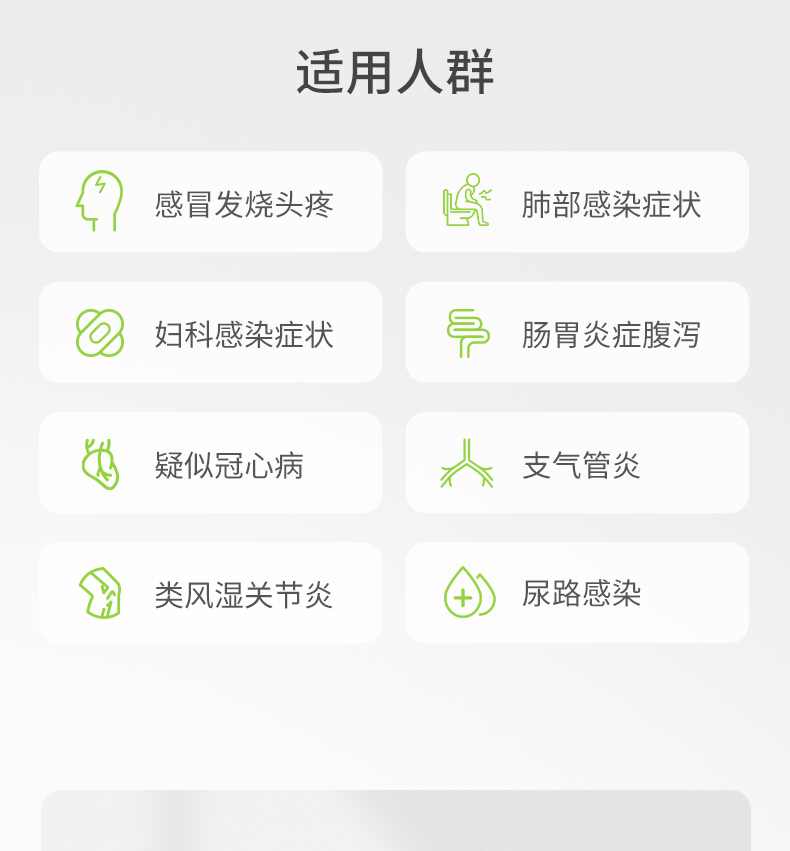 适用人群

感冒发烧头疼

肺部感染症状

妇科感染症状

肠胃炎症腹泻

疑似冠心病

支气管炎

类风湿关节炎

尿路感染