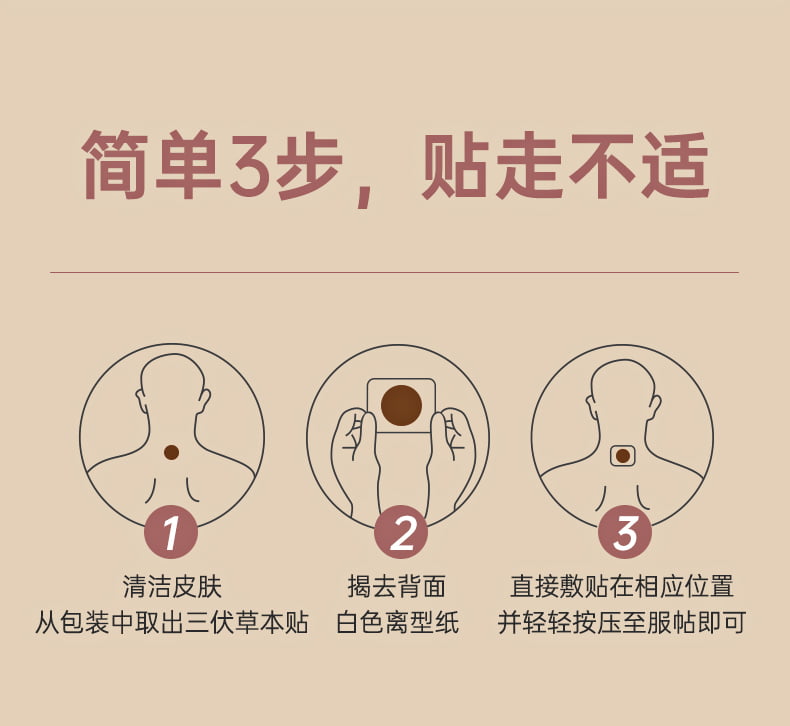 简单3步，贴走不适

1
清洁皮肤
从包装中取出三伏草本贴

2
揭去背面
白色离型纸

3
直接敷贴在相应位置
并轻轻按压至服帖即可