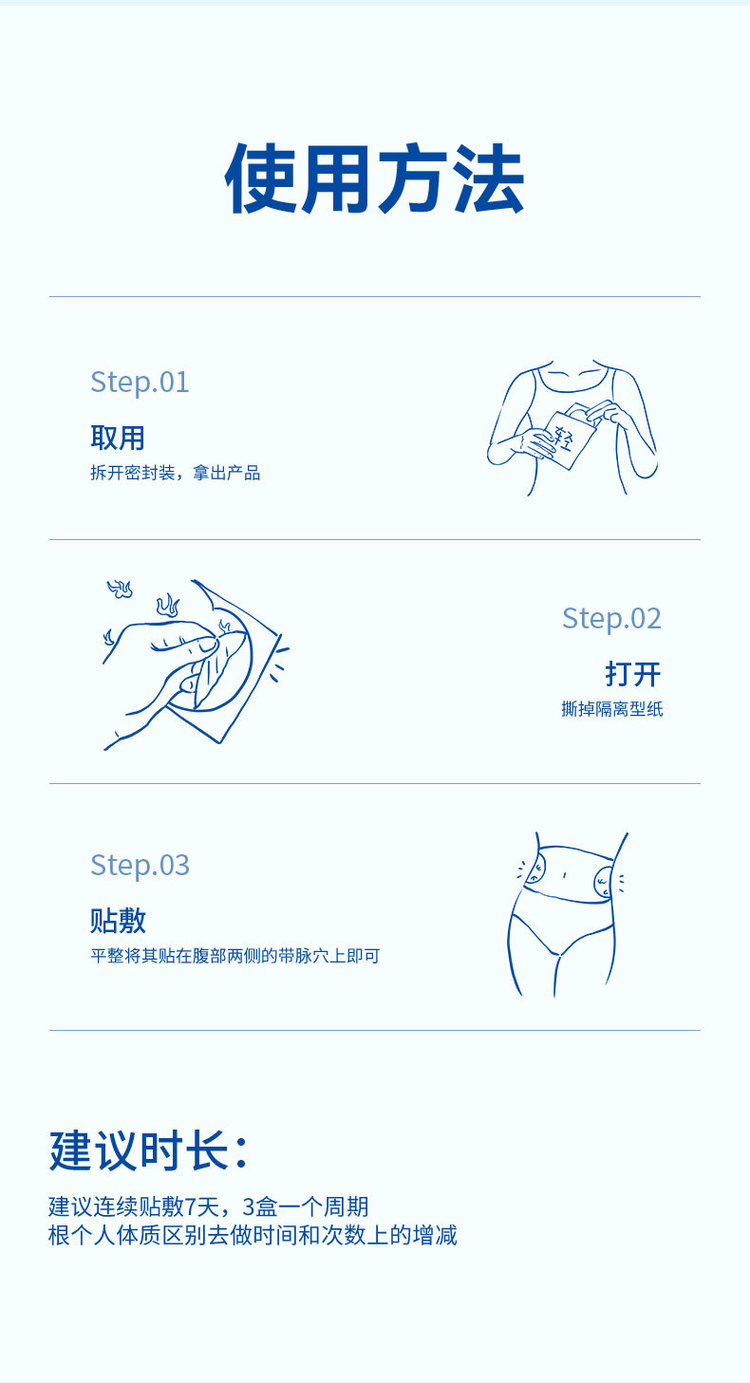 使用方法

Step.01
取用
拆开密封装，拿出产品

轻

Step.02
打开
撕掉隔离型纸

Step.03
贴敷
平整将其贴在腹部两侧的带脉穴上即可

建议时长：
建议连续贴敷7天，3盒一个周期
根个人体质区别去做时间和次数上的增减