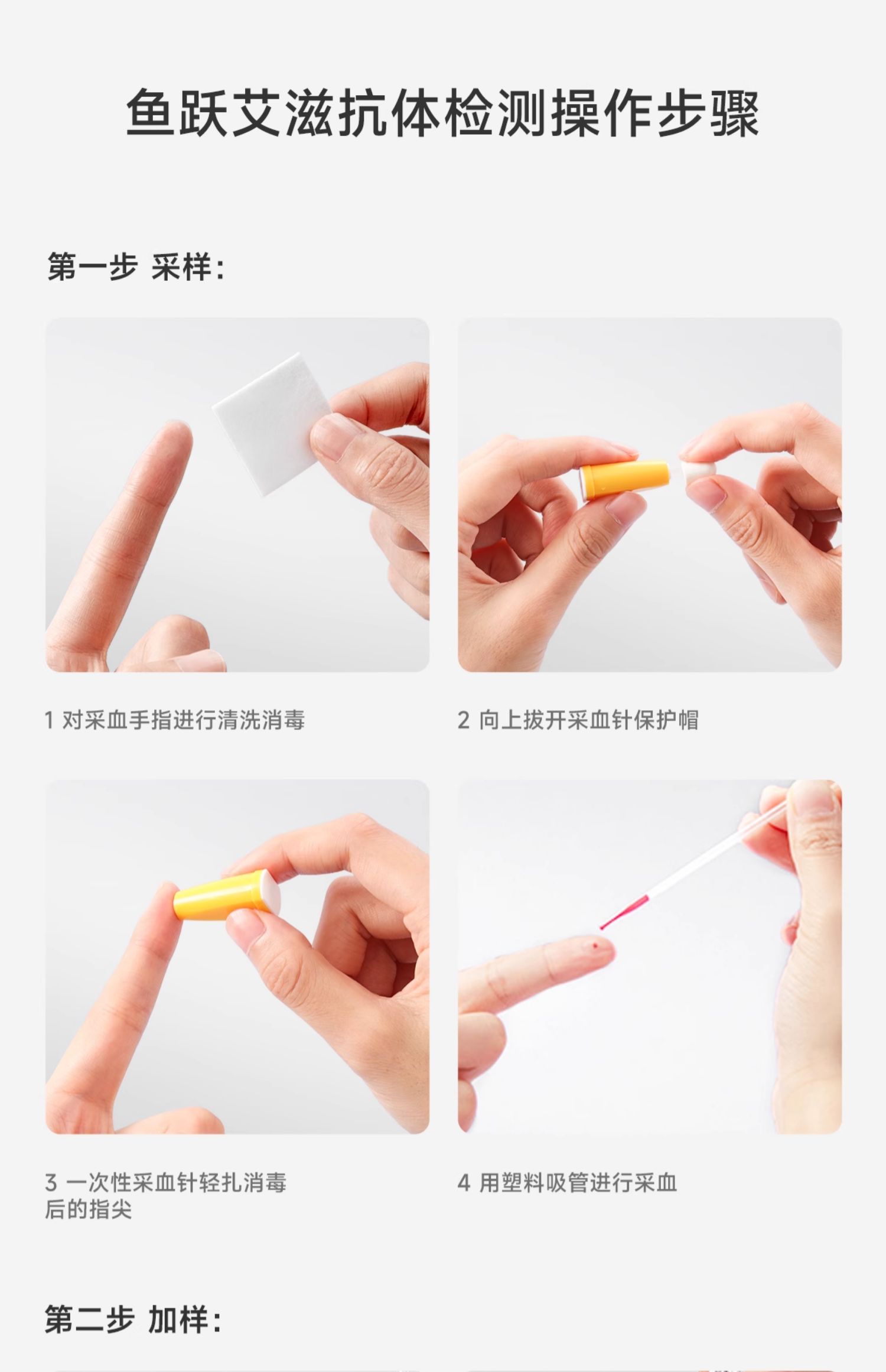 鱼跃艾滋抗体检测操作步骤

第一步 采样：

1 对采血手指进行清洗消毒

2 向上拔开采血针保护帽

3 一次性采血针轻扎消毒后的指尖

4 用塑料吸管进行采血

第二步 加样：