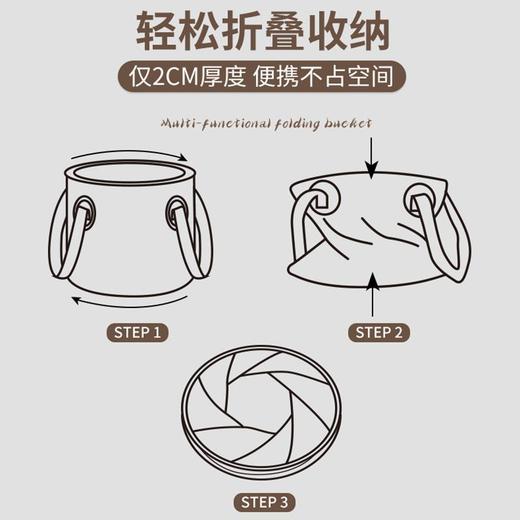 轻松折叠收纳

仅2CM厚度 便携不占空间

Multi-functional folding bucket

STEP 1

STEP 2

STEP 3