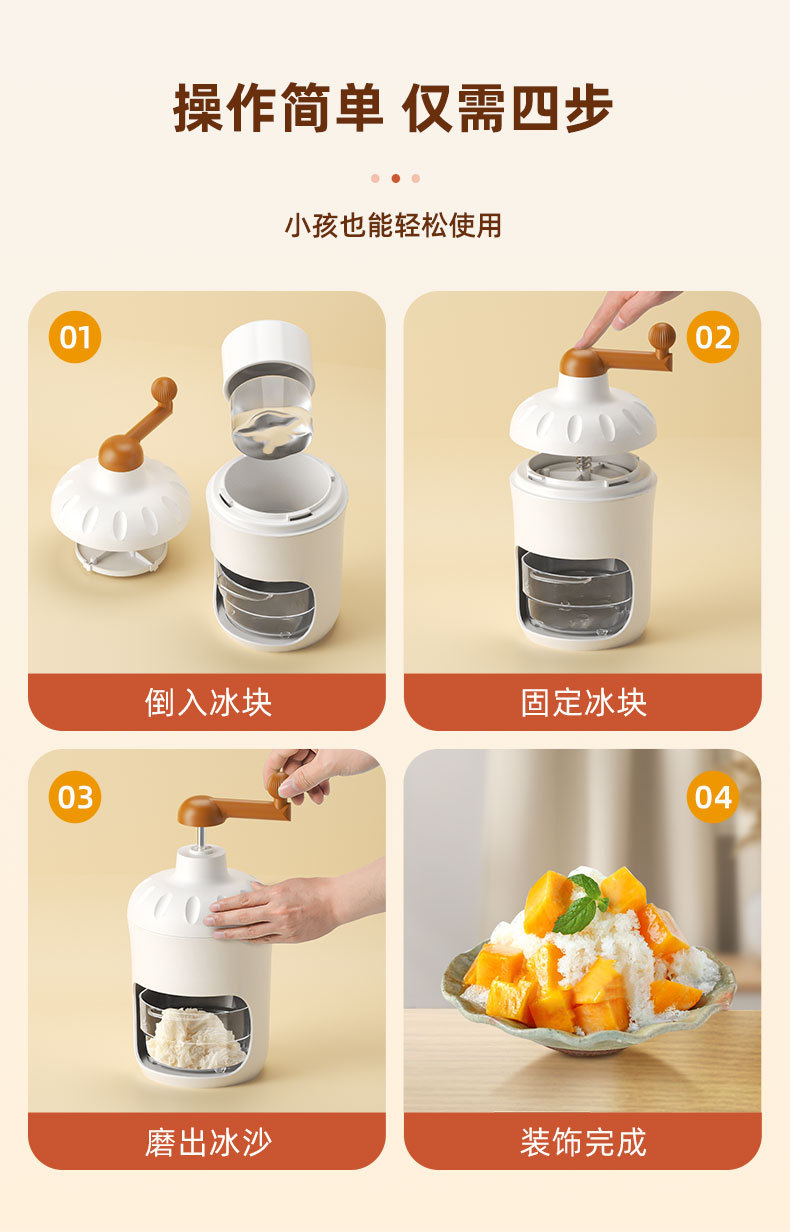 操作简单 仅需四步

小孩也能轻松使用

01

倒入冰块

02

固定冰块

03

磨出冰沙

04

装饰完成