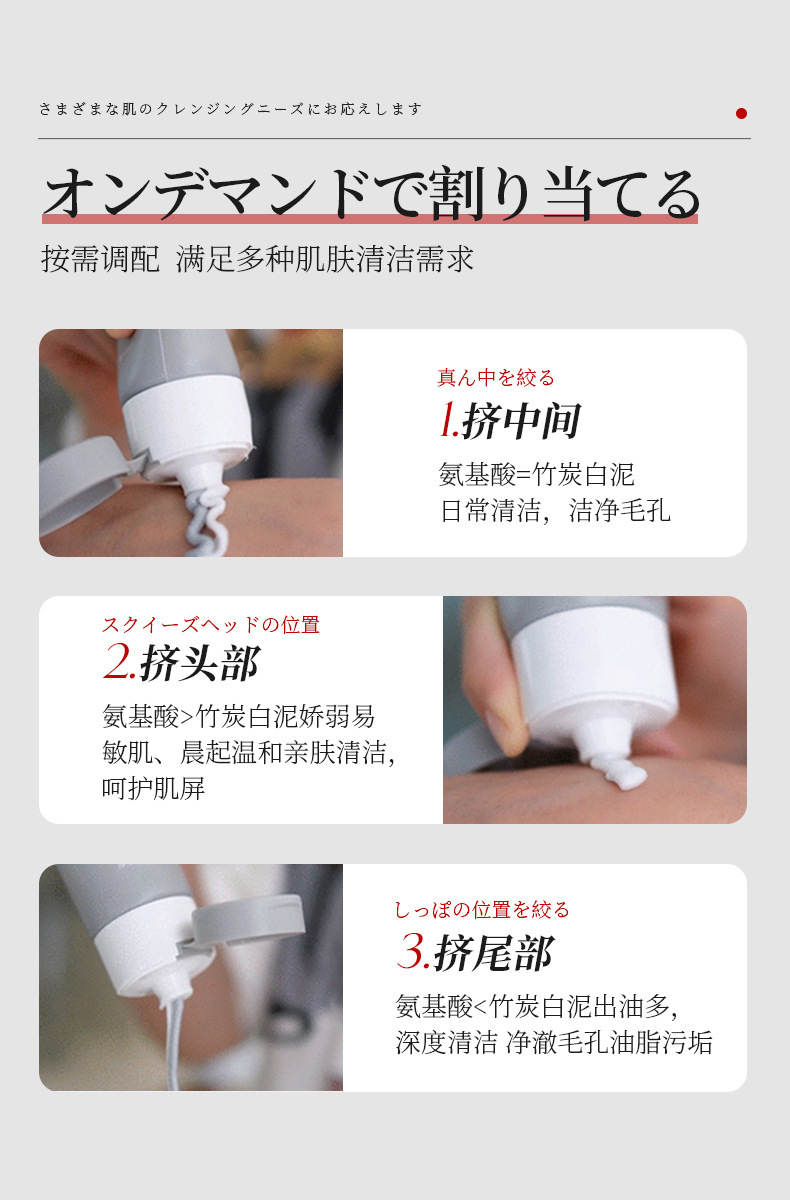 さまざまな肌のクレンジングニーズにお応えします

オンデマンドで割り当てる

按需调配 满足多种肌肤清洁需求

真ん中を絞る

1.挤中间

氨基酸=竹炭白泥
日常清洁，洁净毛孔

スクイーズヘッドの位置

2.挤头部

氨基酸>竹炭白泥娇弱易敏肌、晨起温和亲肤清洁，呵护肌屏

しっぽの位置を絞る

3.挤尾部

氨基酸<竹炭白泥出油多，
深度清洁 净澈毛孔油脂污垢