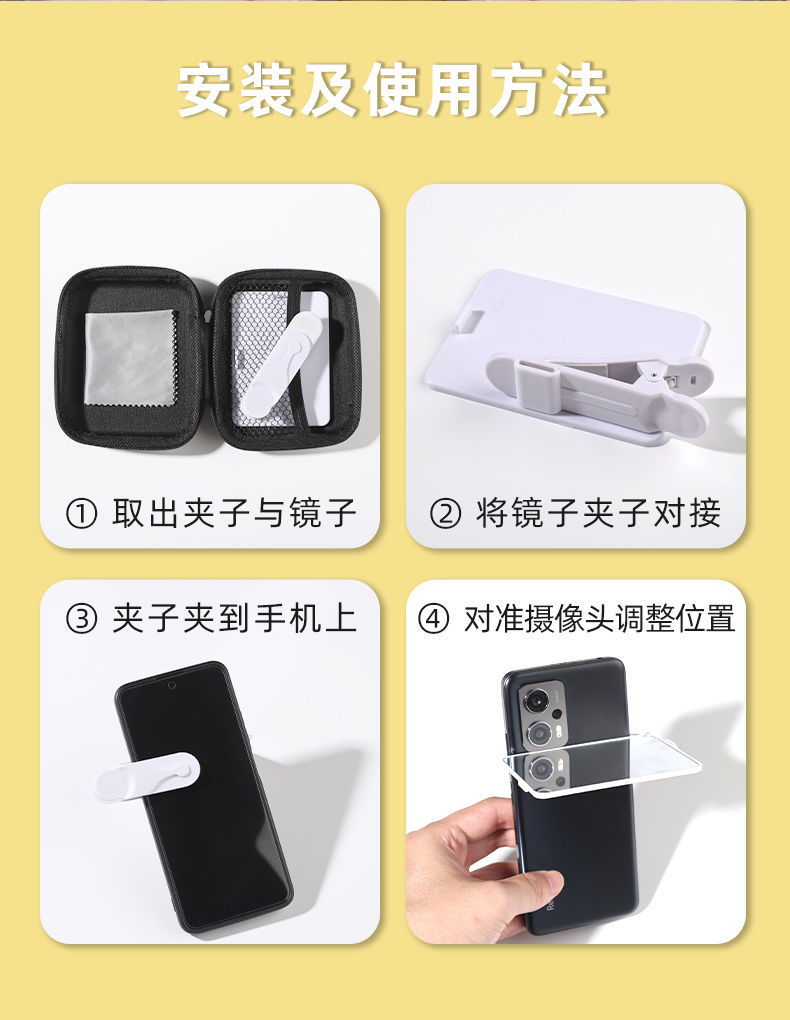 安装及使用方法

① 取出夹子与镜子

② 将镜子夹子对接

③ 夹子夹到手机上

④ 对准摄像头调整位置