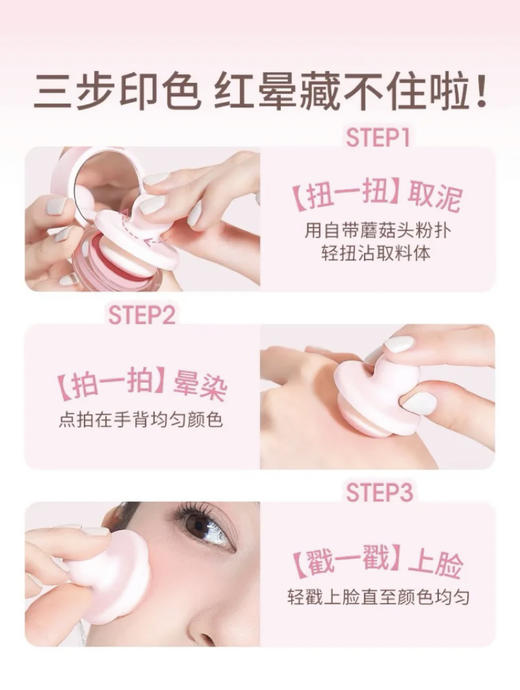 三步印色 红晕藏不住啦!

STEP1

【扭一扭】取泥

用自带蘑菇头粉扑
轻扭沾取料体

STEP2

【拍一拍】晕染

点拍在手背均匀颜色

STEP3

【戳一戳】上脸

轻戳上脸直至颜色均匀