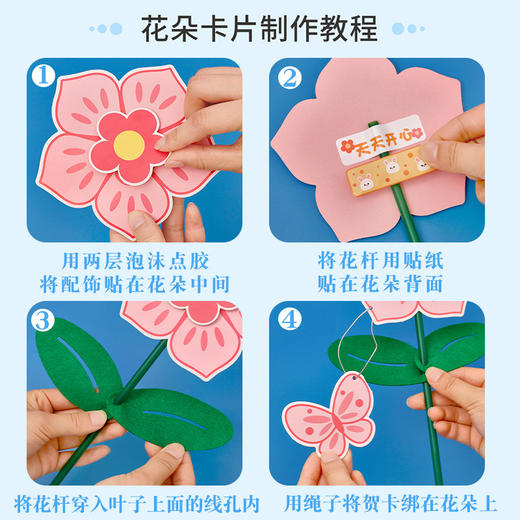 花朵卡片制作教程

①

用两层泡沫点胶
将配饰贴在花朵中间

②

天天开心

将花杆用贴纸
贴在花朵背面

③

将花杆穿入叶子上面的线孔内

④

用绳子将贺卡绑在花朵上