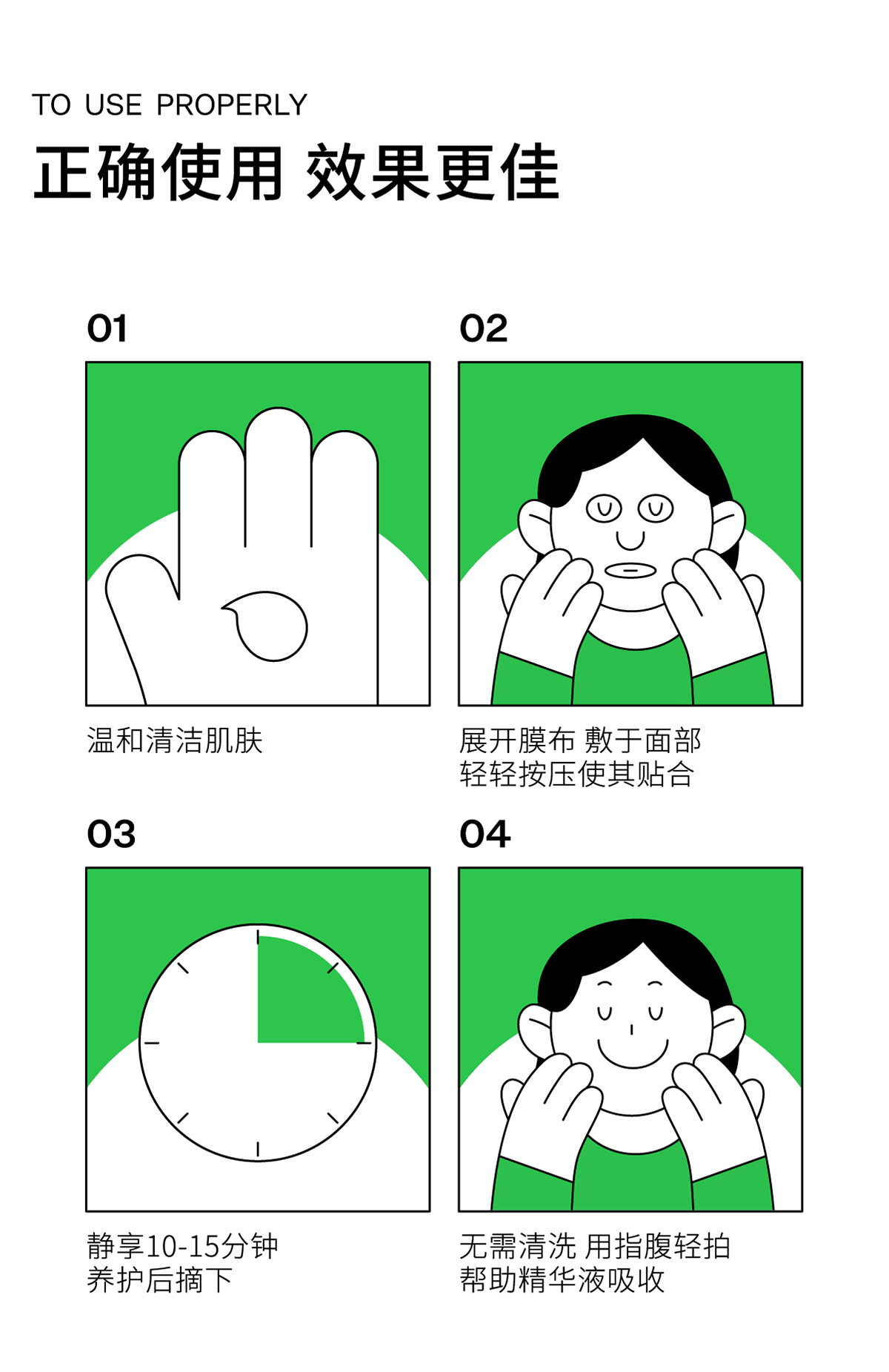 TO USE PROPERLY
正确使用 效果更佳

01

温和清洁肌肤

02

展开膜布 敷于面部
轻轻按压使其贴合

03

静享10-15分钟
养护后摘下

04

无需清洗 用指腹轻拍
帮助精华液吸收