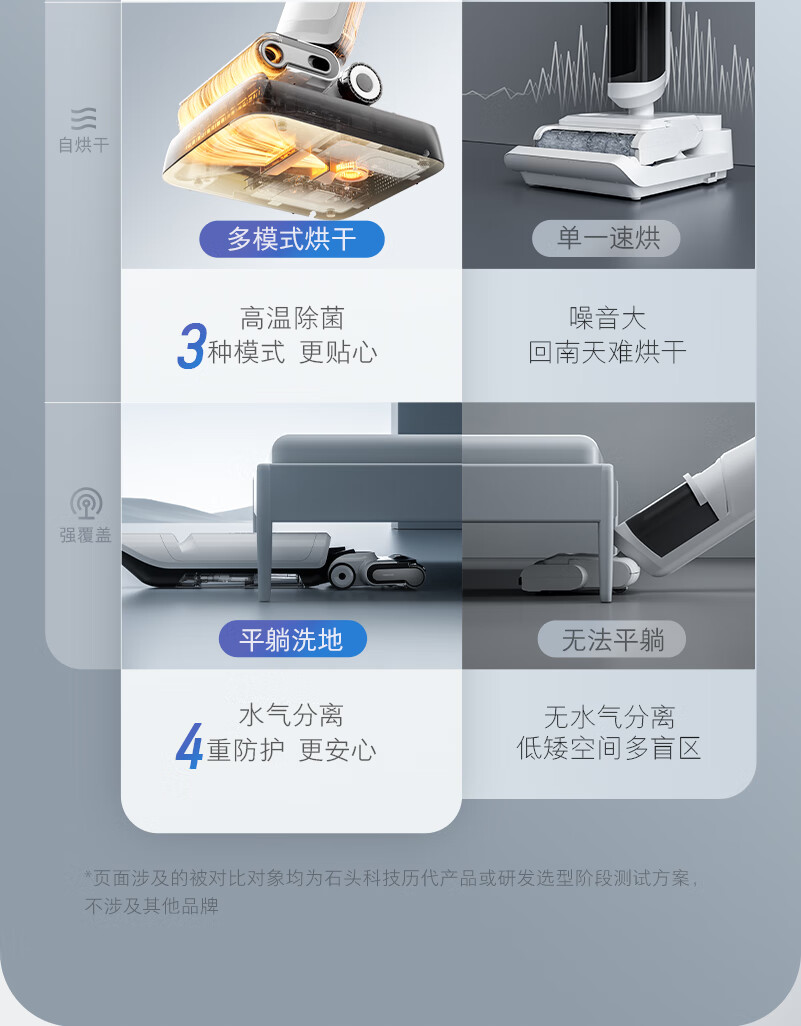 自烘干

多模式烘干

单一速烘

高温除菌
3种模式 更贴心

噪音大
回南天难烘干

强覆盖

平躺洗地

无法平躺

水气分离
4重防护 更安心

无水气分离
低矮空间多盲区

*页面涉及的被对比对象均为石头科技历代产品或研发选型阶段测试方案，不涉及其他品牌