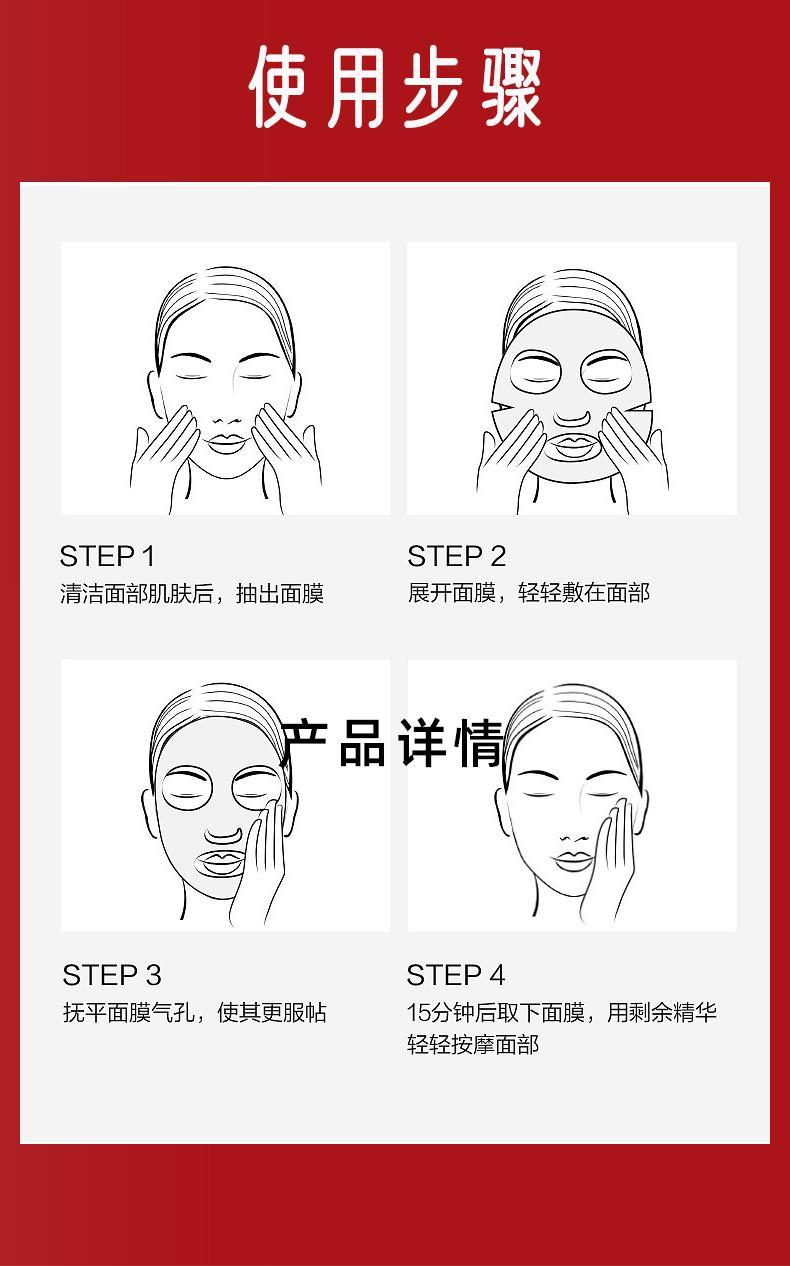 使用步骤

STEP 1
清洁面部肌肤后，抽出面膜

STEP 2
展开面膜，轻轻敷在面部

产品详情

STEP 3
抚平面膜气孔，使其更服帖

STEP 4
15分钟后取下面膜，用剩余精华轻轻按摩面部