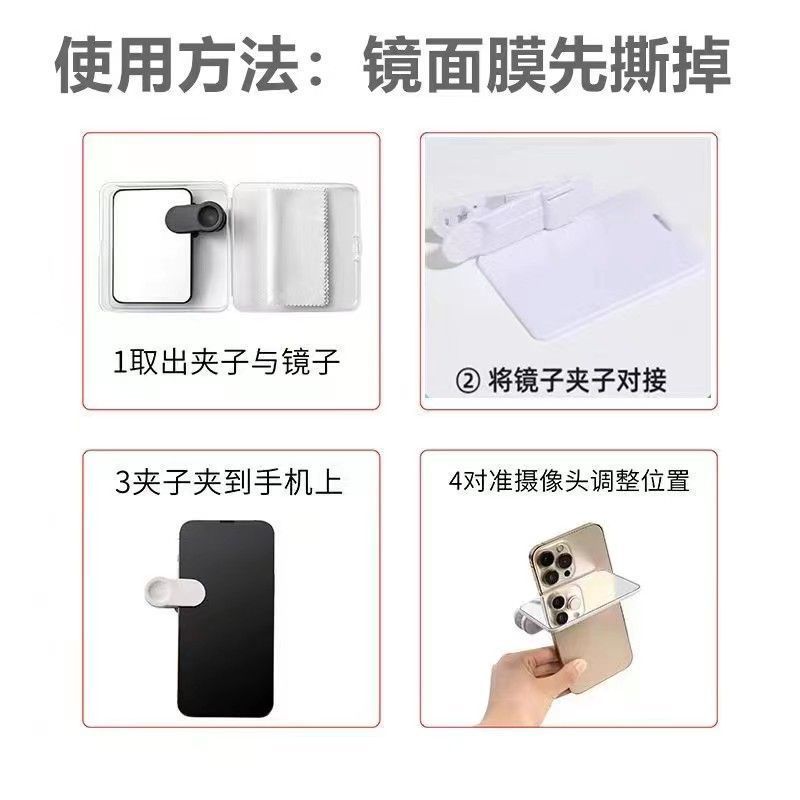 使用方法：镜面膜先撕掉

1取出夹子与镜子

② 将镜子夹子对接

3夹子夹到手机上

4对准摄像头调整位置