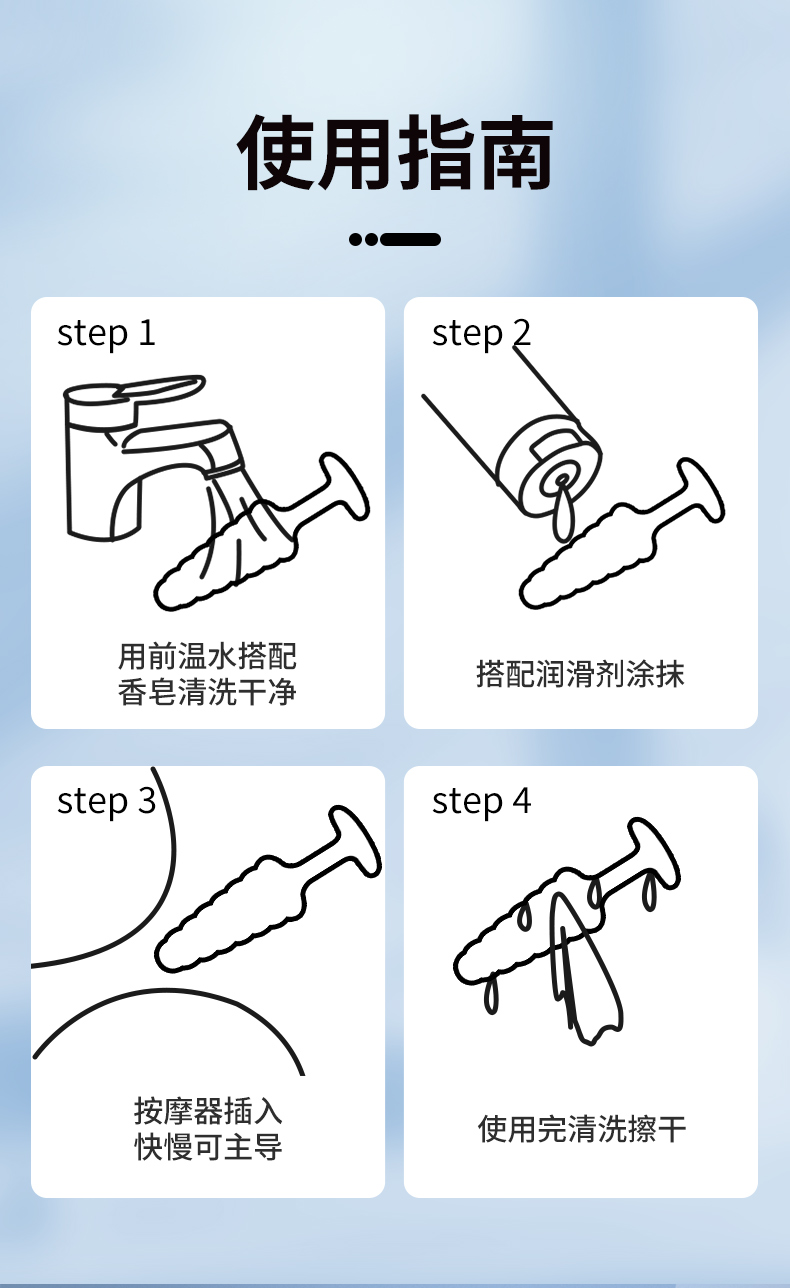 使用指南

step 1

用前温水搭配
香皂清洗干净

step 2

搭配润滑剂涂抹

step 3

按摩器插入
快慢可主导

step 4

使用完清洗擦干