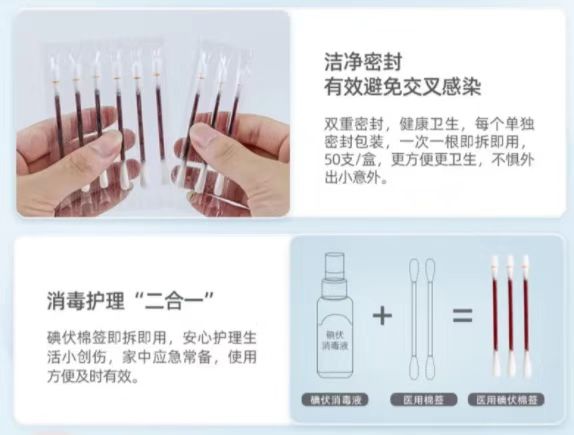 洁净密封
有效避免交叉感染

双重密封，健康卫生，每个单独密封包装，一次一根即拆即用，50支/盒，更方便更卫生，不惧外出小意外。

消毒护理“二合一”

碘伏棉签即拆即用，安心护理生活小创伤，家中应急常备，使用方便及时有效。

碘伏
消毒液

+

=

碘伏消毒液

医用棉签

医用碘伏棉签