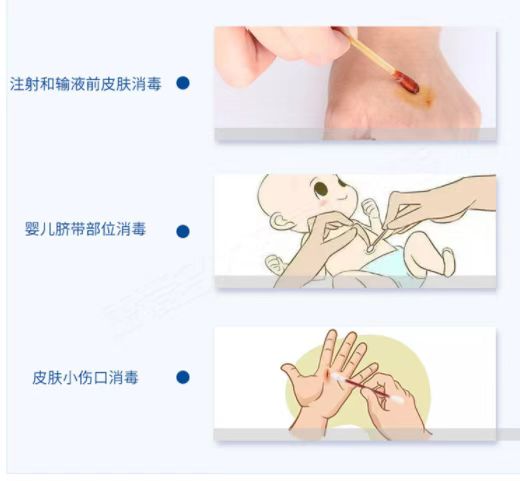 注射和输液前皮肤消毒

婴儿脐带部位消毒

皮肤小伤口消毒