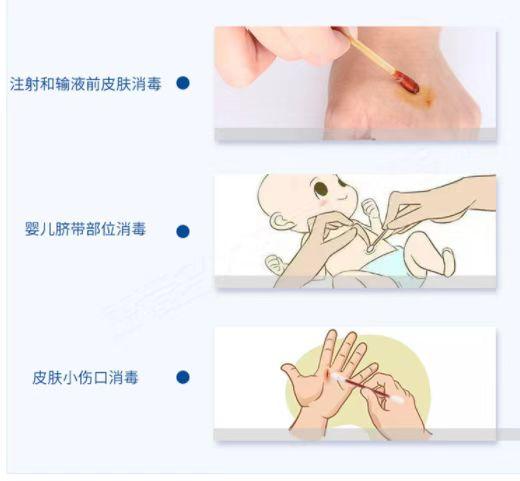 注射和输液前皮肤消毒

婴儿脐带部位消毒

皮肤小伤口消毒