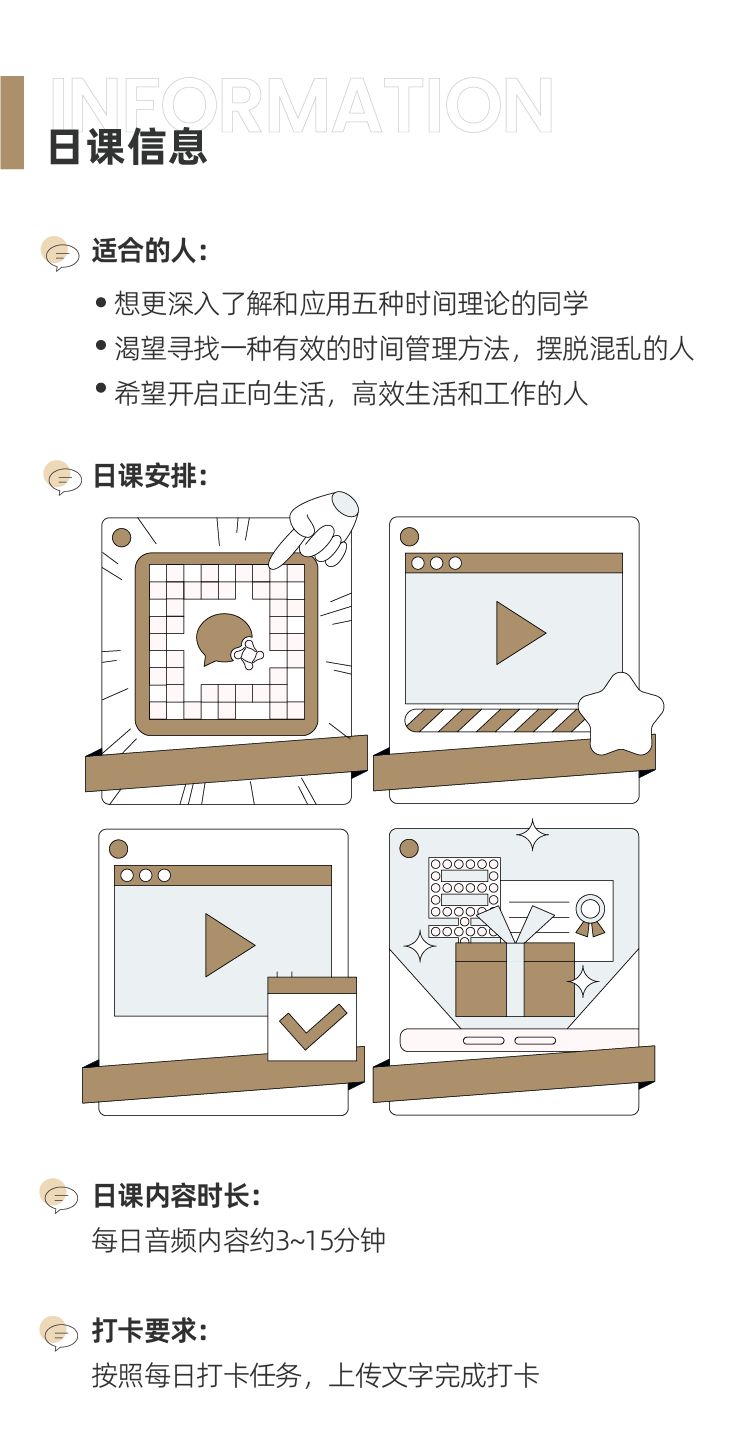 INFORMATION
日课信息

适合的人：

• 想更深入了解和应用五种时间理论的同学
• 渴望寻找一种有效的时间管理方法，摆脱混乱的人
• 希望开启正向生活，高效生活和工作的人

日课安排：

日课内容时长：

每日音频内容约3~15分钟

打卡要求：

按照每日打卡任务，上传文字完成打卡