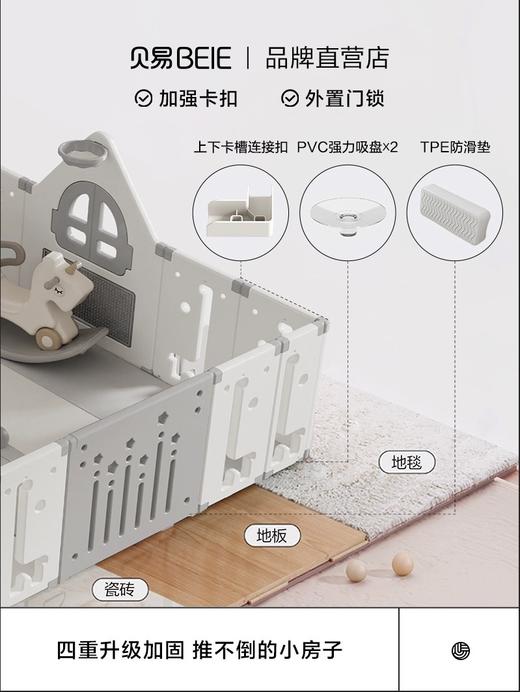 贝易BEIE | 品牌直营店

加强卡扣 外置门锁

上下卡槽连接扣 PVC强力吸盘×2 TPE防滑垫

地毯

地板

瓷砖

四重升级加固 推不倒的小房子