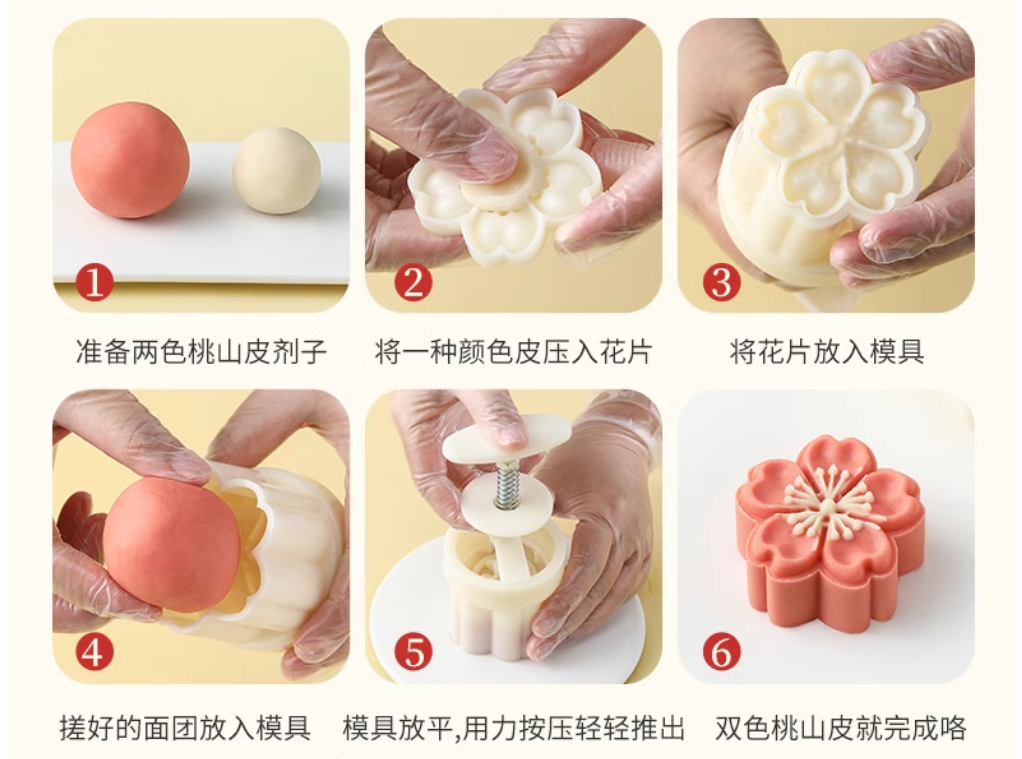 1
准备两色桃山皮剂子

2
将一种颜色皮压入花片

3
将花片放入模具

4
搓好的面团放入模具

5
模具放平,用力按压轻轻推出

6
双色桃山皮就完成咯