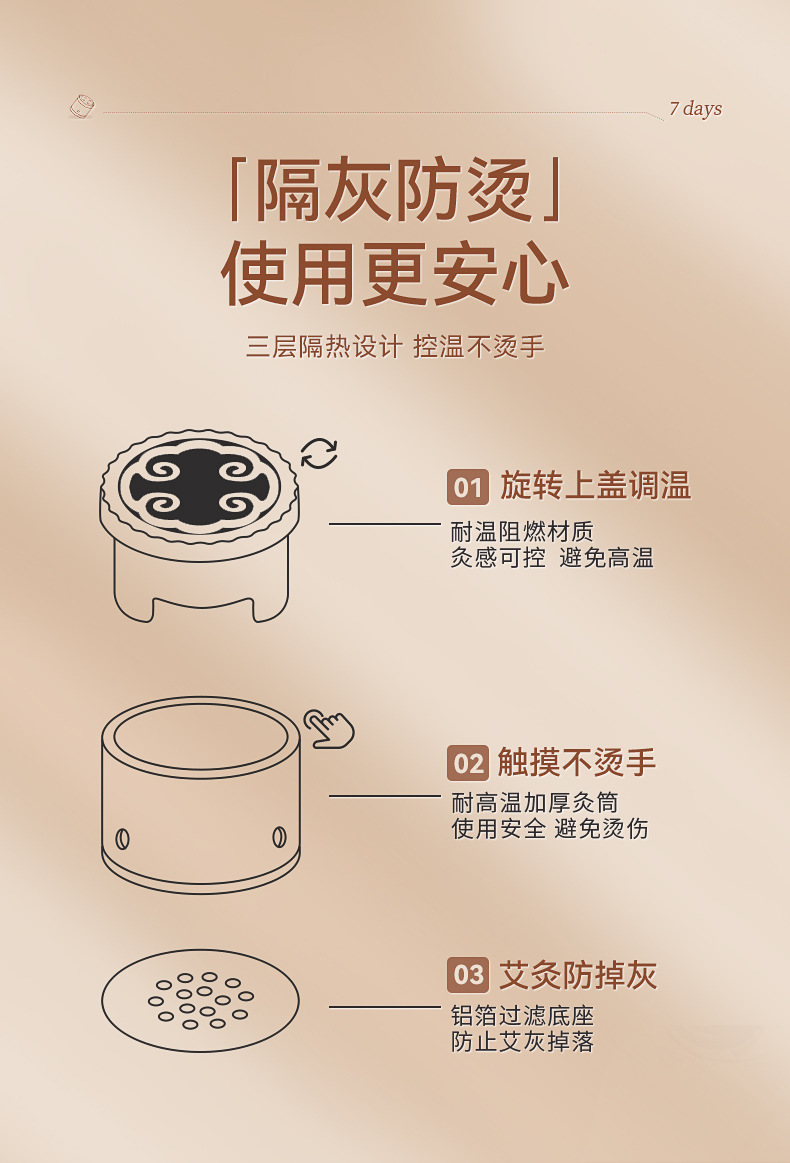 7 days

「隔灰防烫」
使用更安心

三层隔热设计 控温不烫手

01 旋转上盖调温
耐温阻燃材质
灸感可控 避免高温

02 触摸不烫手
耐高温加厚灸筒
使用安全 避免烫伤

03 艾灸防掉灰
铝箔过滤底座
防止艾灰掉落