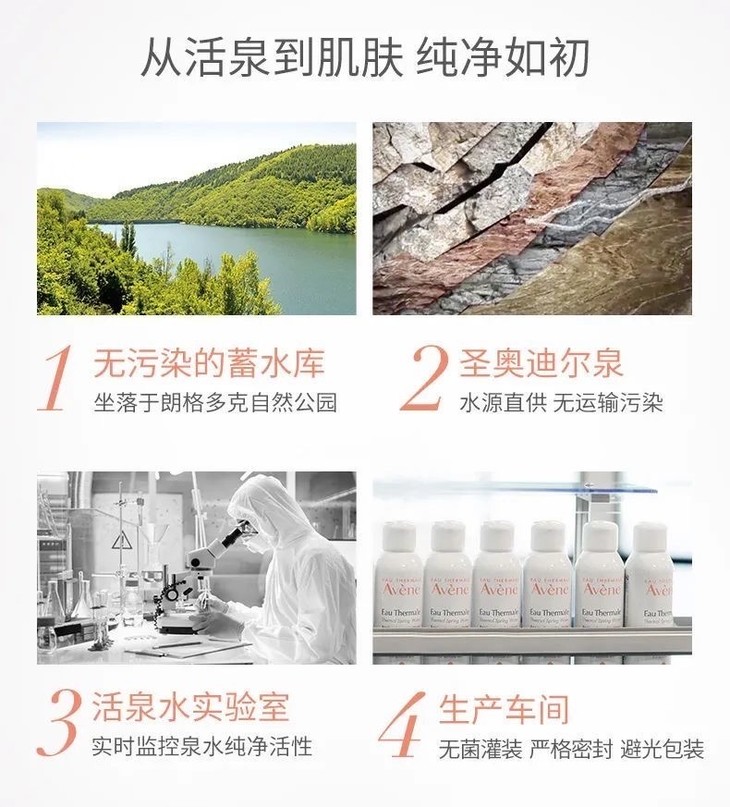 从活泉到肌肤 纯净如初

1 无污染的蓄水库
坐落于朗格多克自然公园

2 圣奥迪尔泉
水源直供 无运输污染

EAU THERMALE Avène Eau Thermale Thermal Spring Water

3 活泉水实验室
实时监控泉水纯净活性

4 生产车间
无菌灌装 严格密封 避光包装