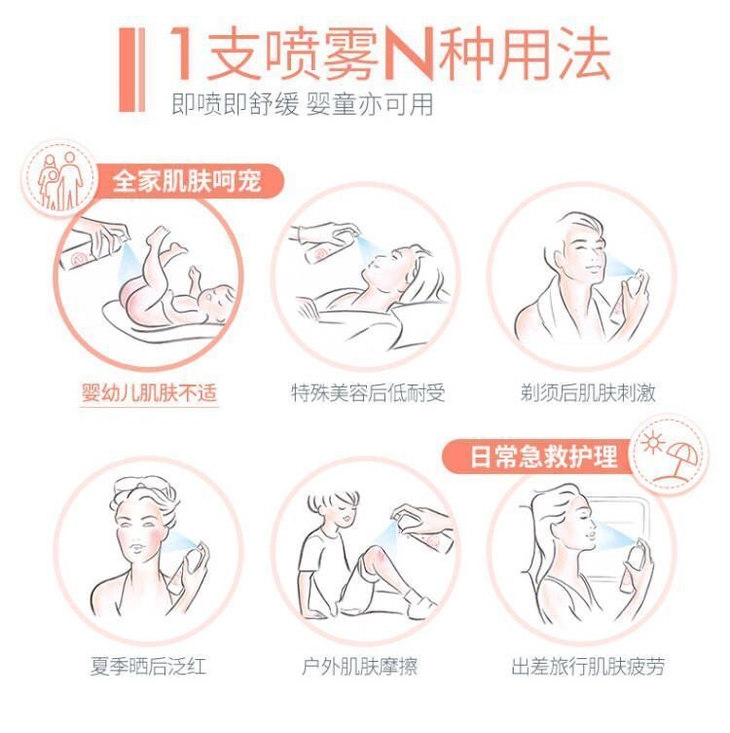 1支喷雾N种用法
即喷即舒缓 婴童亦可用

全家肌肤呵宠

婴幼儿肌肤不适

特殊美容后低耐受

剃须后肌肤刺激

日常急救护理

夏季晒后泛红

户外肌肤摩擦

出差旅行肌肤疲劳