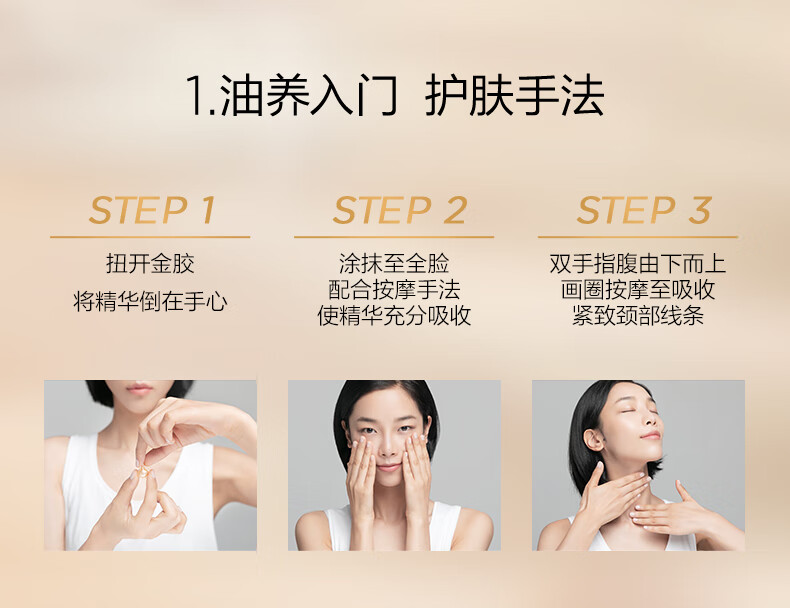 1.油养入门 护肤手法

STEP 1

扭开金胶
将精华倒在手心

STEP 2

涂抹至全脸
配合按摩手法
使精华充分吸收

STEP 3

双手指腹由下而上
画圈按摩至吸收
紧致颈部线条