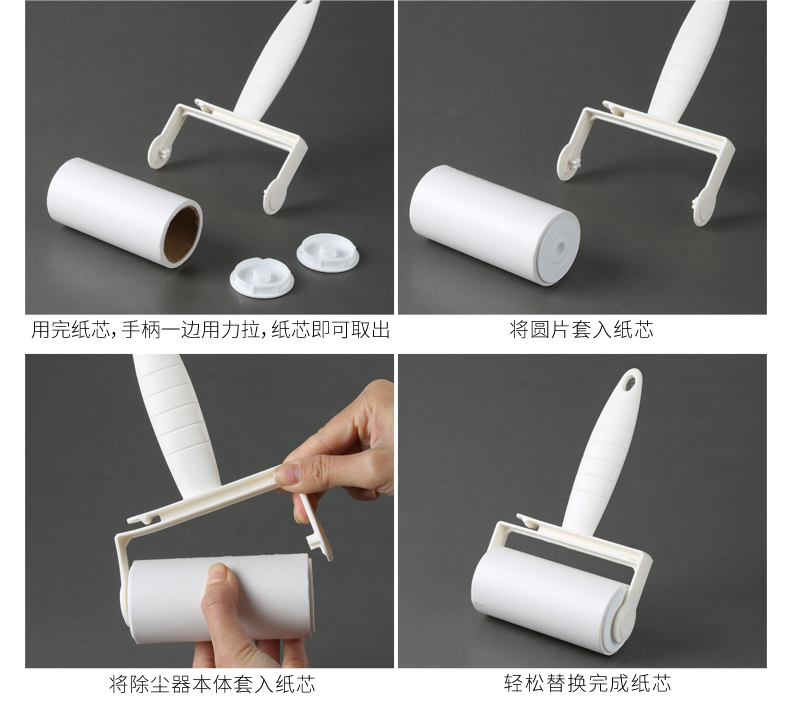 用完纸芯，手柄一边用力拉，纸芯即可取出

将圆片套入纸芯

将除尘器本体套入纸芯

轻松替换完成纸芯