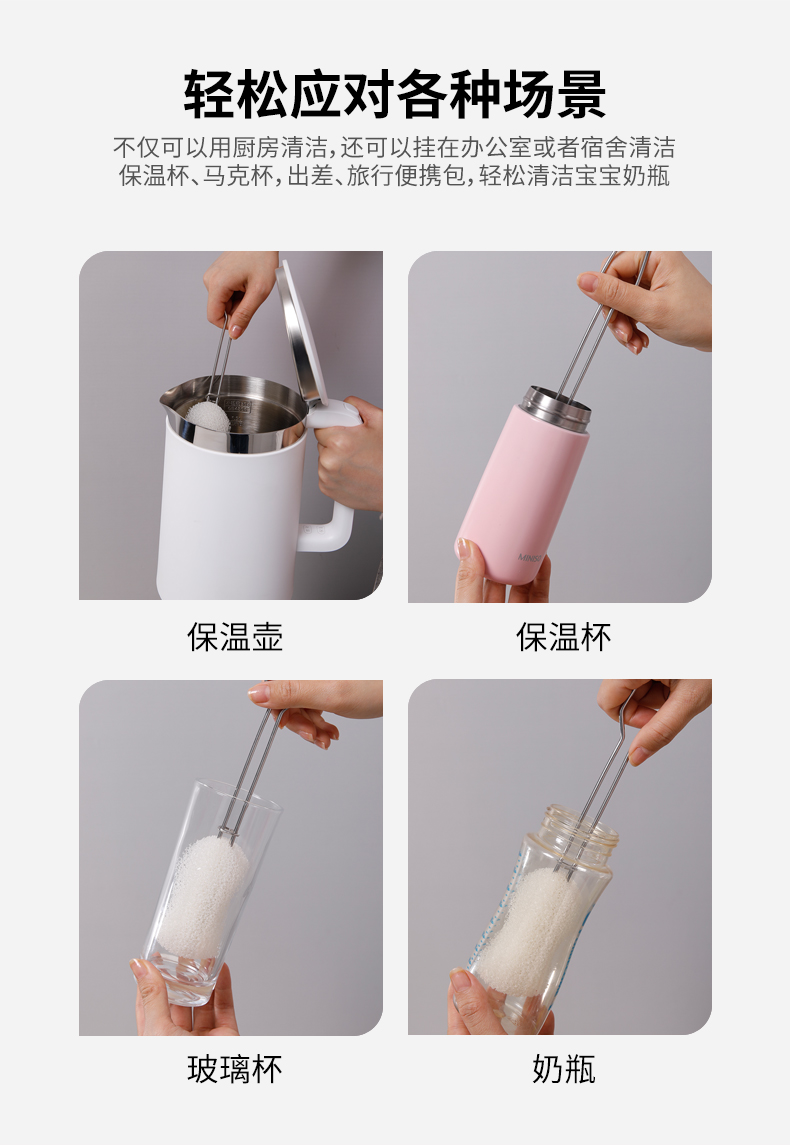 轻松应对各种场景

不仅可以用厨房清洁，还可以挂在办公室或者宿舍清洁保温杯、马克杯，出差、旅行便携包，轻松清洁宝宝奶瓶

MINISO

保温壶

保温杯

玻璃杯

奶瓶