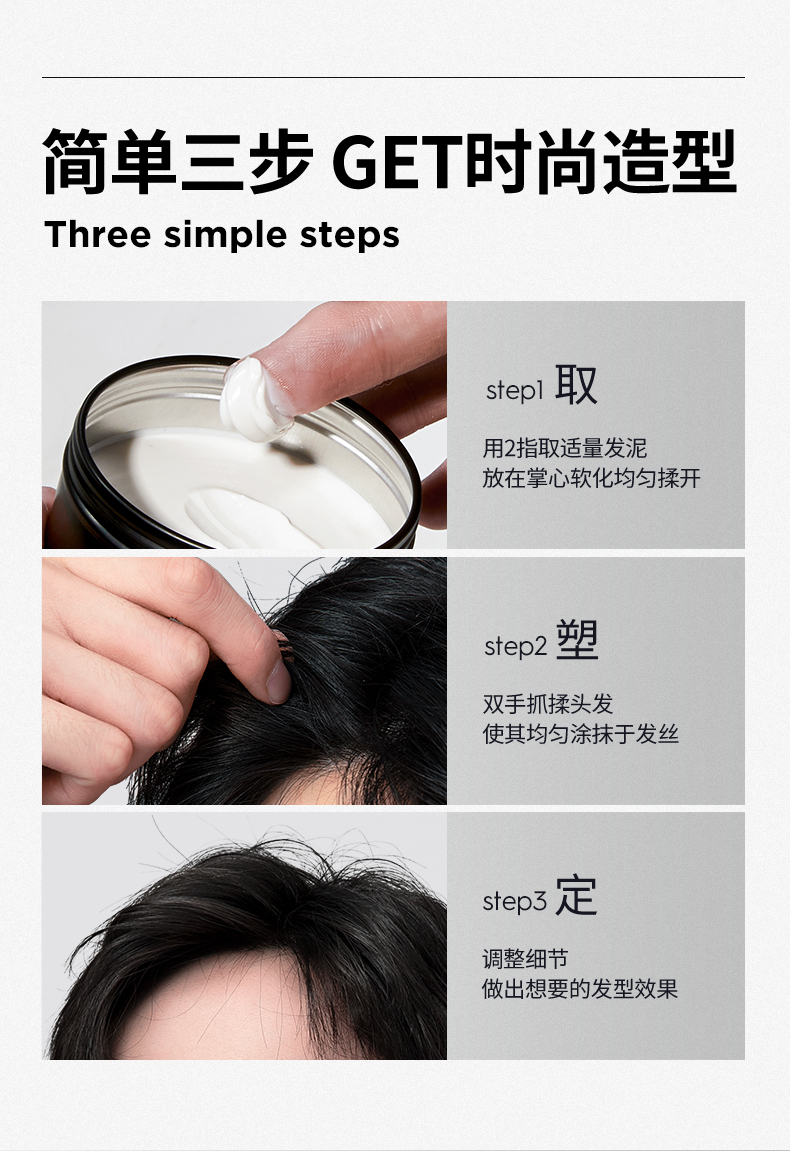 简单三步 GET时尚造型

Three simple steps

step1 取

用2指取适量发泥
放在掌心软化均匀揉开

step2 塑

双手抓揉头发
使其均匀涂抹于发丝

step3 定

调整细节
做出想要的发型效果