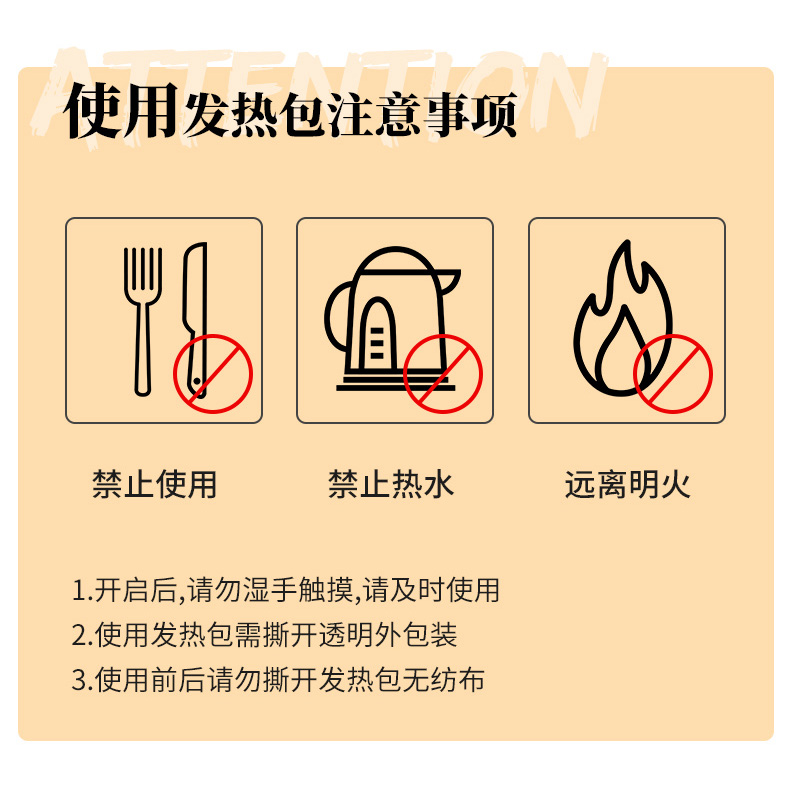 ATTENTION

使用发热包注意事项

禁止使用

禁止热水

远离明火

1.开启后,请勿湿手触摸,请及时使用

2.使用发热包需撕开透明外包装

3.使用前后请勿撕开发热包无纺布