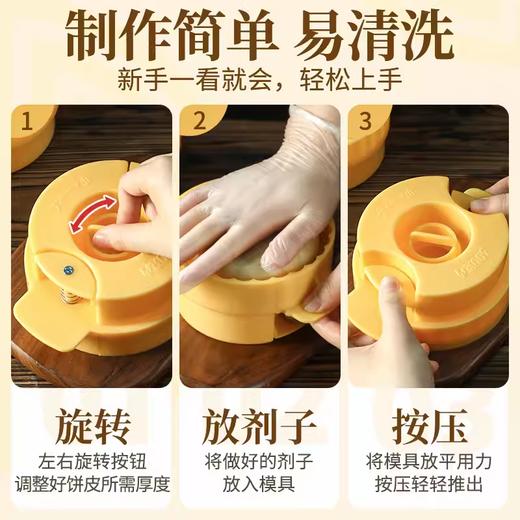 制作简单 易清洗

新手一看就会，轻松上手

1

旋转

左右旋转按钮
调整好饼皮所需厚度

2

放剂子

将做好的剂子
放入模具

3

按压

将模具放平用力
按压轻轻推出