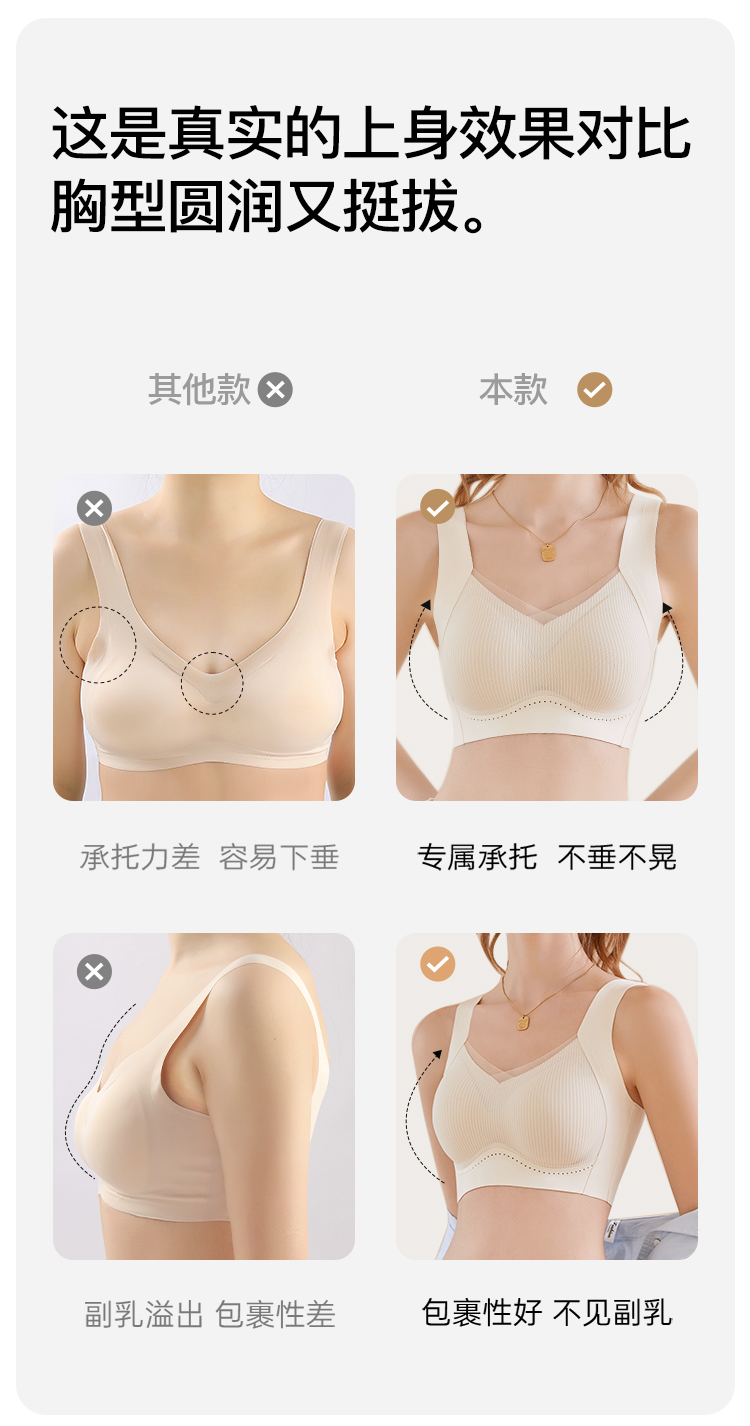 这是真实的上身效果对比
胸型圆润又挺拔。

其他款

本款

承托力差 容易下垂

专属承托 不垂不晃

副乳溢出 包裹性差

包裹性好 不见副乳