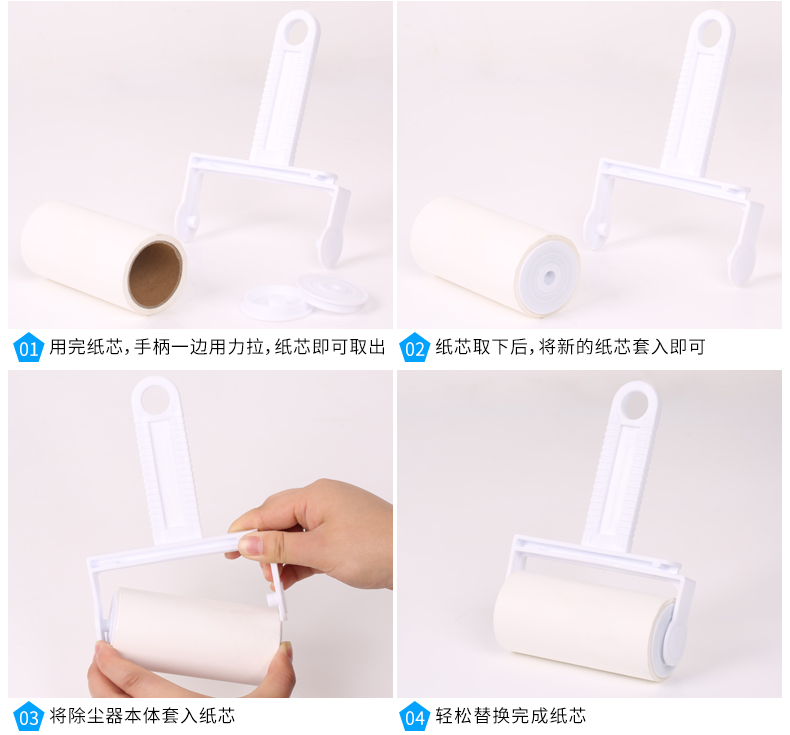 01 用完纸芯，手柄一边用力拉，纸芯即可取出

02 纸芯取下后，将新的纸芯套入即可

03 将除尘器本体套入纸芯

04 轻松替换完成纸芯