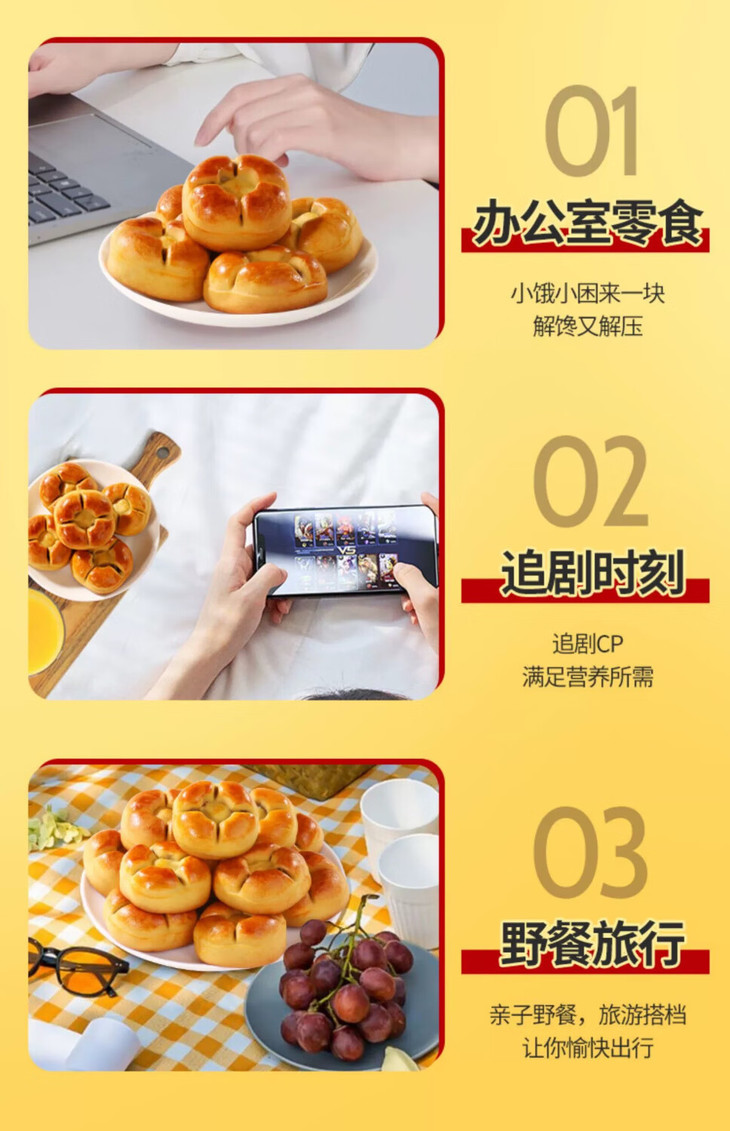 01
办公室零食
小饿小困来一块
解馋又解压

VS

02
追剧时刻
追剧CP
满足营养所需

03
野餐旅行
亲子野餐，旅游搭档
让你愉快出行