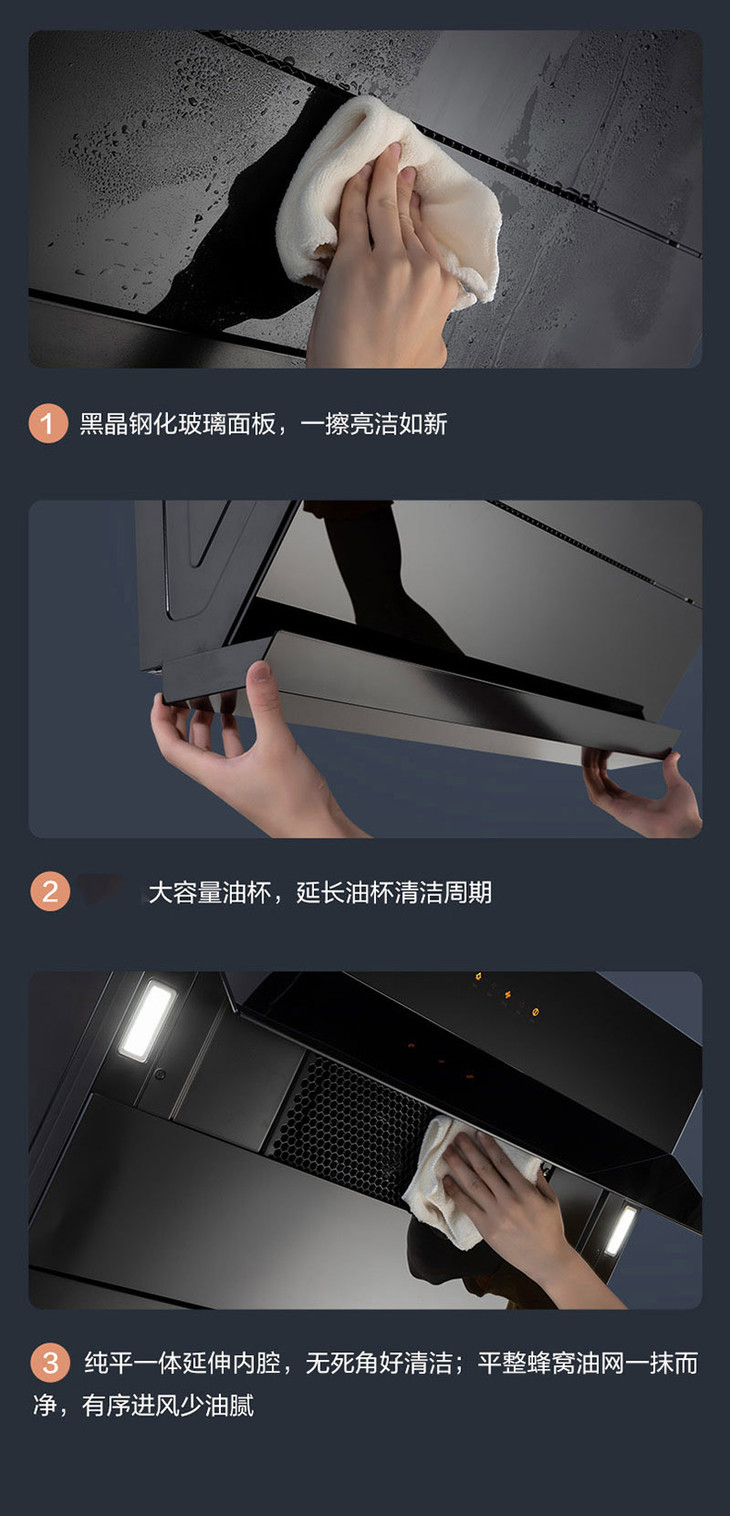 1 黑晶钢化玻璃面板，一擦亮洁如新

2 大容量油杯，延长油杯清洁周期

3 纯平一体延伸内腔，无死角好清洁；平整蜂窝油网一抹而净，有序进风少油腻