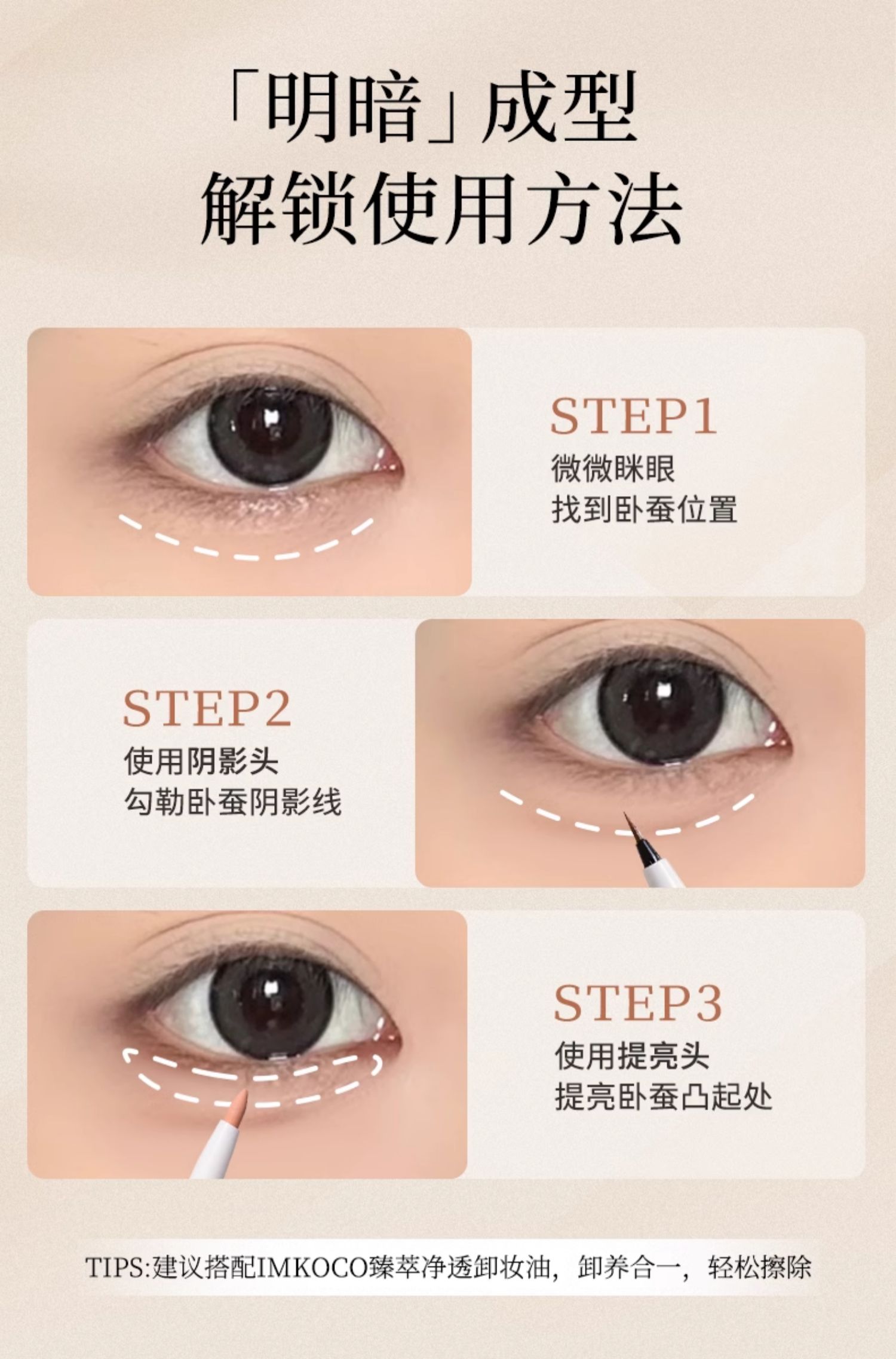 「明暗」成型
解锁使用方法

STEP1
微微眯眼
找到卧蚕位置

STEP2
使用阴影头
勾勒卧蚕阴影线

STEP3
使用提亮头
提亮卧蚕凸起处

TIPS:建议搭配IMKOCO臻萃净透卸妆油，卸养合一，轻松擦除