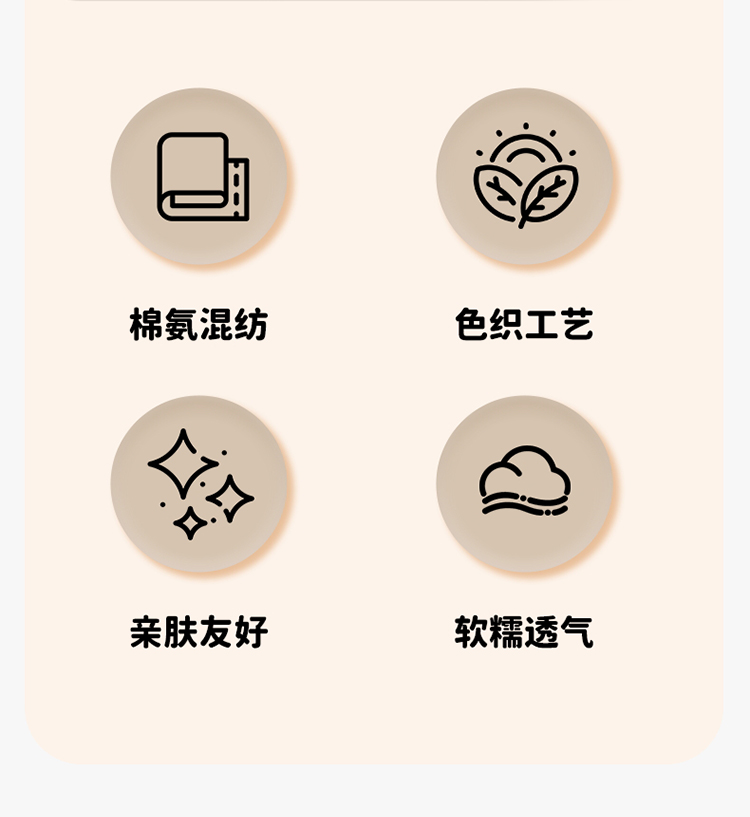 棉氨混纺

色织工艺

亲肤友好

软糯透气